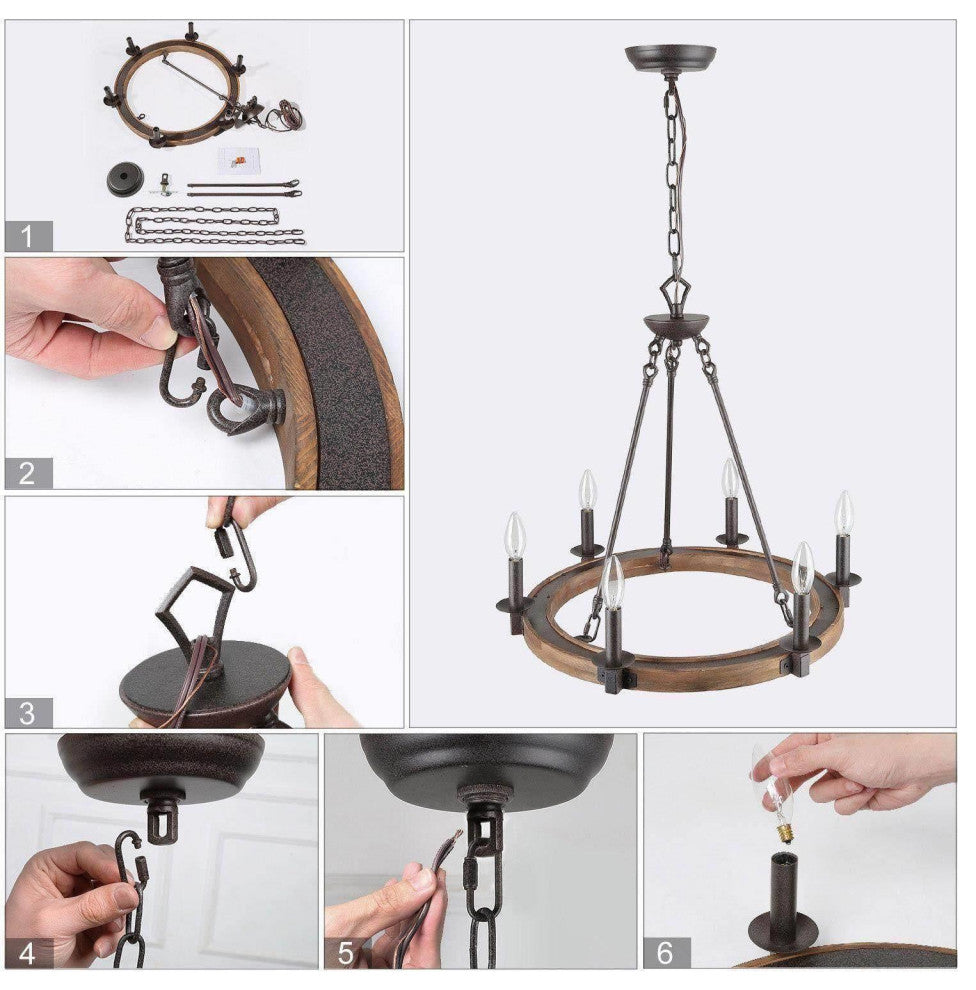 1

2

3

4

5

6