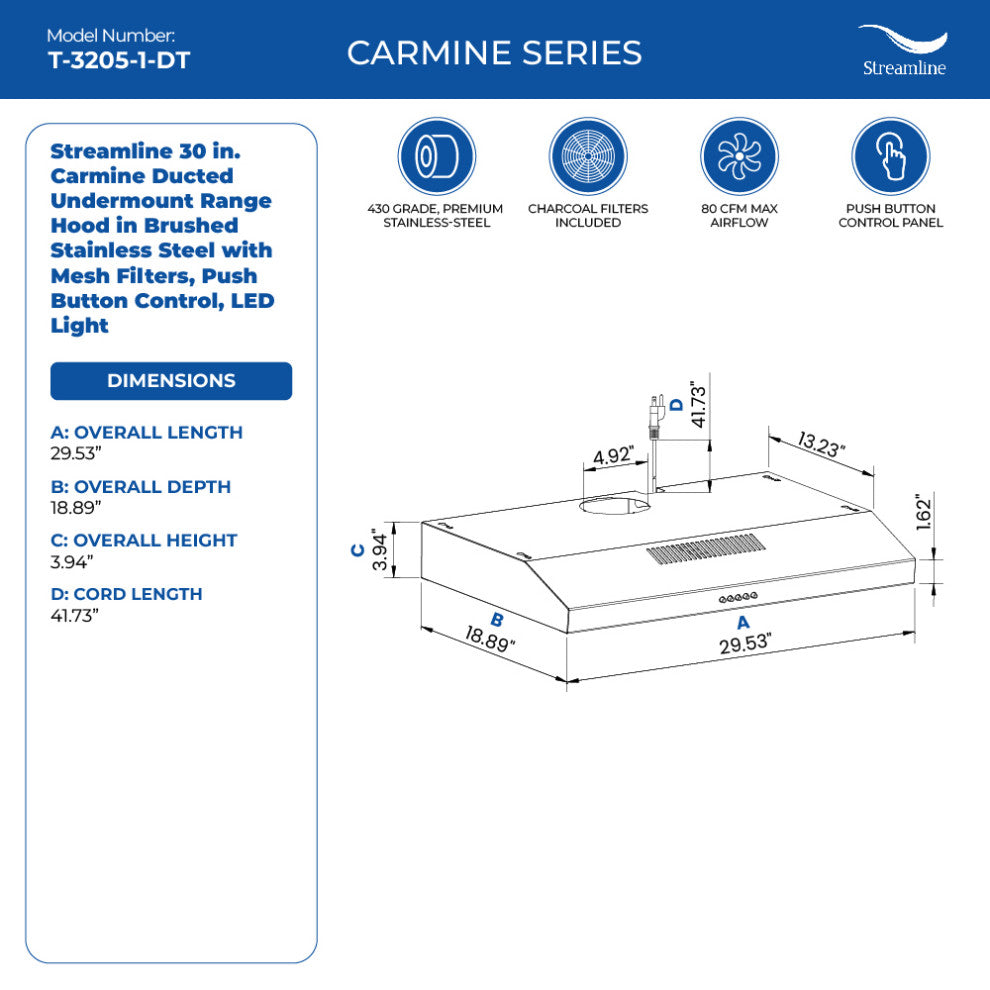 Model Number:
T-3205-1-DT

CARMINE SERIES

Streamline

Streamline 30 in. Carmine Ducted Undermount Range Hood in Brushed Stainless Steel with Mesh Filters, Push Button Control, LED Light

DIMENSIONS

A: OVERALL LENGTH
29.53"

B: OVERALL DEPTH
18.89"

C: OVERALL HEIGHT
3.94"

D: CORD LENGTH
41.73"

430 GRADE, PREMIUM STAINLESS-STEEL

CHARCOAL FILTERS INCLUDED

80 CFM MAX AIRFLOW

PUSH BUTTON CONTROL PANEL

D
41.73"

4.92"

13.23"

1.62"

C
3.94"

B
18.89"

A
29.53"