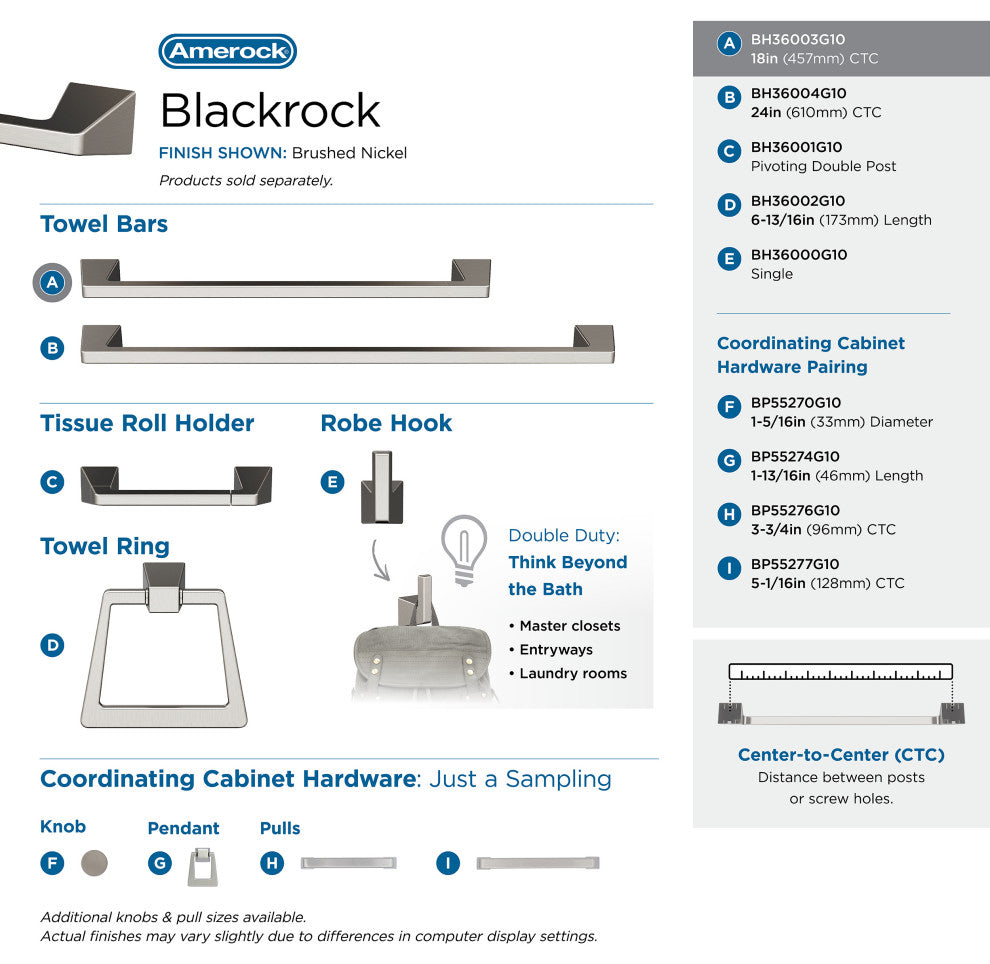 Amerock

Blackrock

FINISH SHOWN: Brushed Nickel

Products sold separately.

Towel Bars

A

B

Tissue Roll Holder

C

Robe Hook

E

Towel Ring

D

Double Duty:

Think Beyond the Bath

• Master closets
• Entryways
• Laundry rooms

Coordinating Cabinet Hardware: Just a Sampling

Knob

F

Pendant

G

Pulls

H

I

Additional knobs & pull sizes available.
Actual finishes may vary slightly due to differences in computer display settings.

A BH36003G10
18in (457mm) CTC

B BH36004G10
24in (610mm) CTC

C BH36001G10
Pivoting Double Post

D BH36002G10
6-13/16in (173mm) Length

E BH36000G10
Single

Coordinating Cabinet Hardware Pairing

F BP55270G10
1-5/16in (33mm) Diameter

G BP55274G10
1-13/16in (46mm) Length

H BP55276G10
3-3/4in (96mm) CTC

I BP55277G10
5-1/16in (128mm) CTC

Center-to-Center (CTC)
Distance between posts or screw holes.