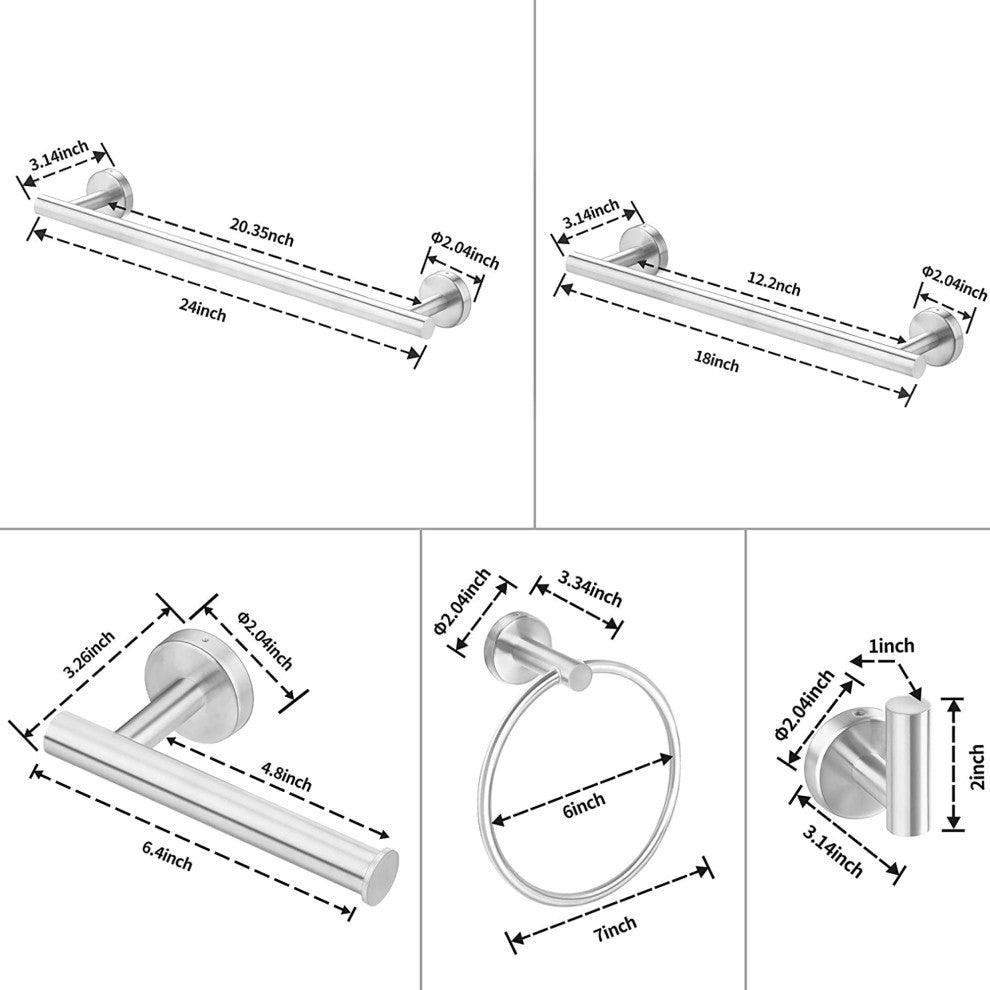 3.14inch
20.35nch
Φ2.04inch
24inch

3.14inch
12.2nch
Φ2.04inch
18inch

3.26inch
Φ2.04inch
4.8inch
6.4inch

Φ2.04inch
3.34inch
6inch
7inch

1inch
Φ2.04inch
2inch
3.14inch