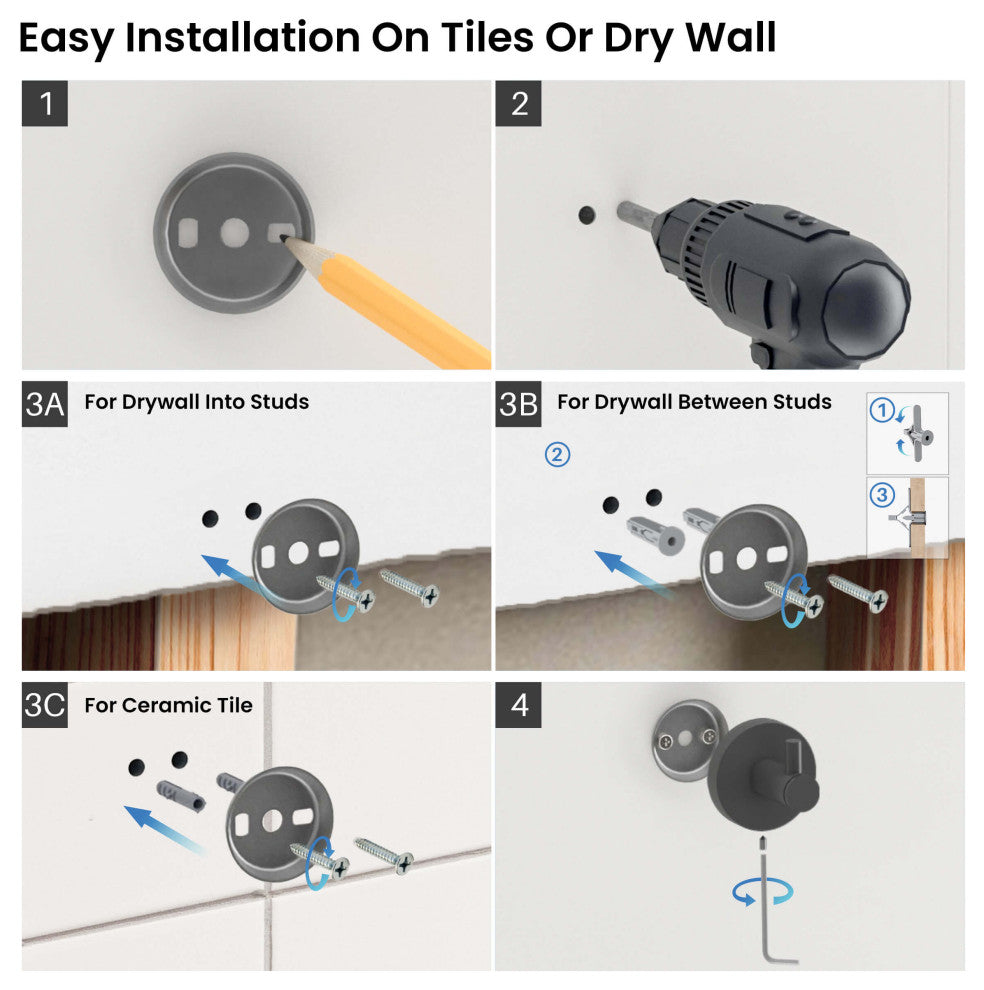 Easy Installation On Tiles Or Dry Wall

1

2

3A For Drywall Into Studs

3B For Drywall Between Studs

②

①

③

3C For Ceramic Tile

4