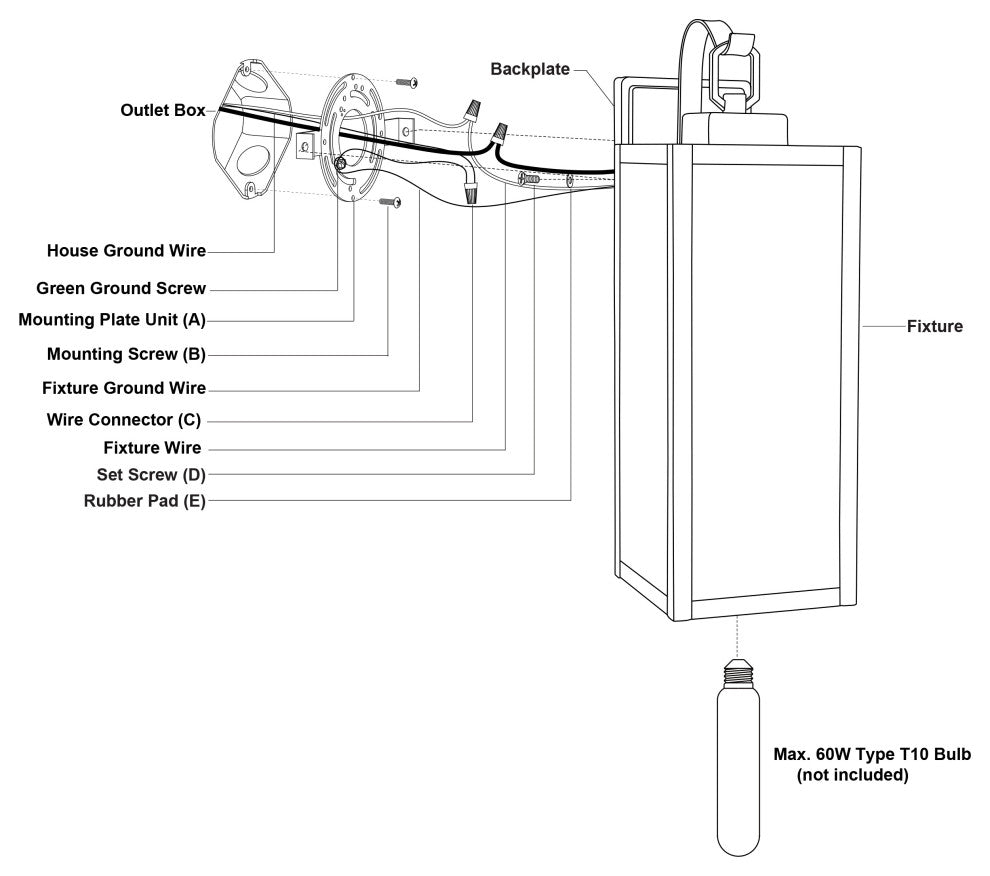 Backplate

Outlet Box

House Ground Wire

Green Ground Screw

Mounting Plate Unit (A)

Mounting Screw (B)

Fixture Ground Wire

Wire Connector (C)

Fixture Wire

Set Screw (D)

Rubber Pad (E)

Fixture

Max. 60W Type T10 Bulb (not included)