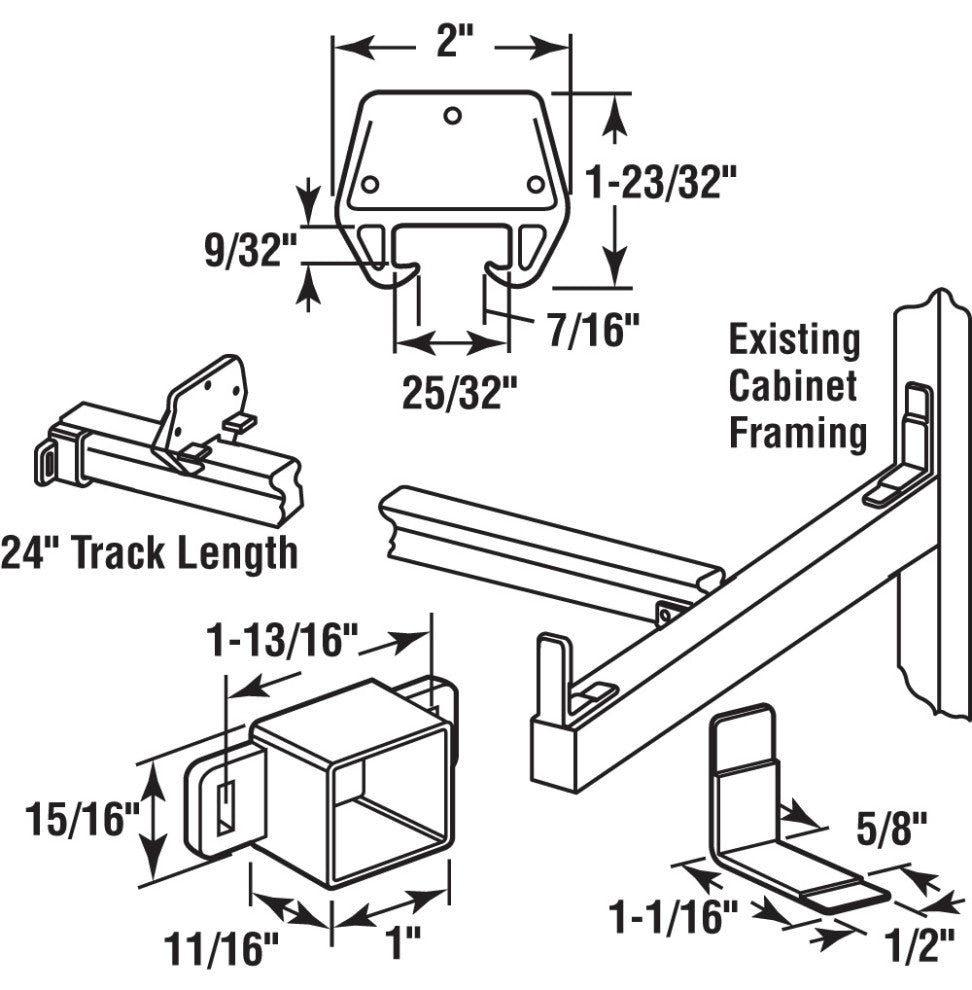 2"

1-23/32"

9/32"

7/16"

25/32"

Existing Cabinet Framing

24" Track Length

1-13/16"

15/16"

11/16"

1"

5/8"

1-1/16"

1/2"