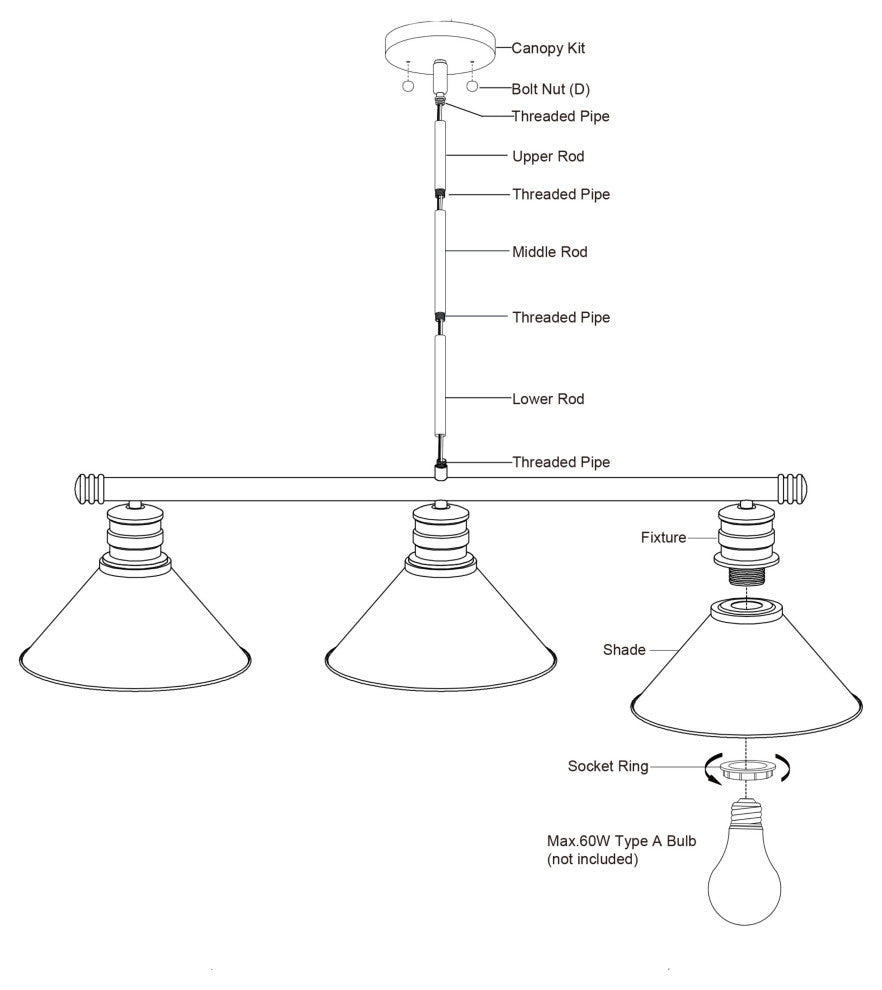 Canopy Kit
Bolt Nut (D)
Threaded Pipe
Upper Rod
Threaded Pipe
Middle Rod
Threaded Pipe
Lower Rod
Threaded Pipe
Fixture
Shade
Socket Ring
Max.60W Type A Bulb
(not included)