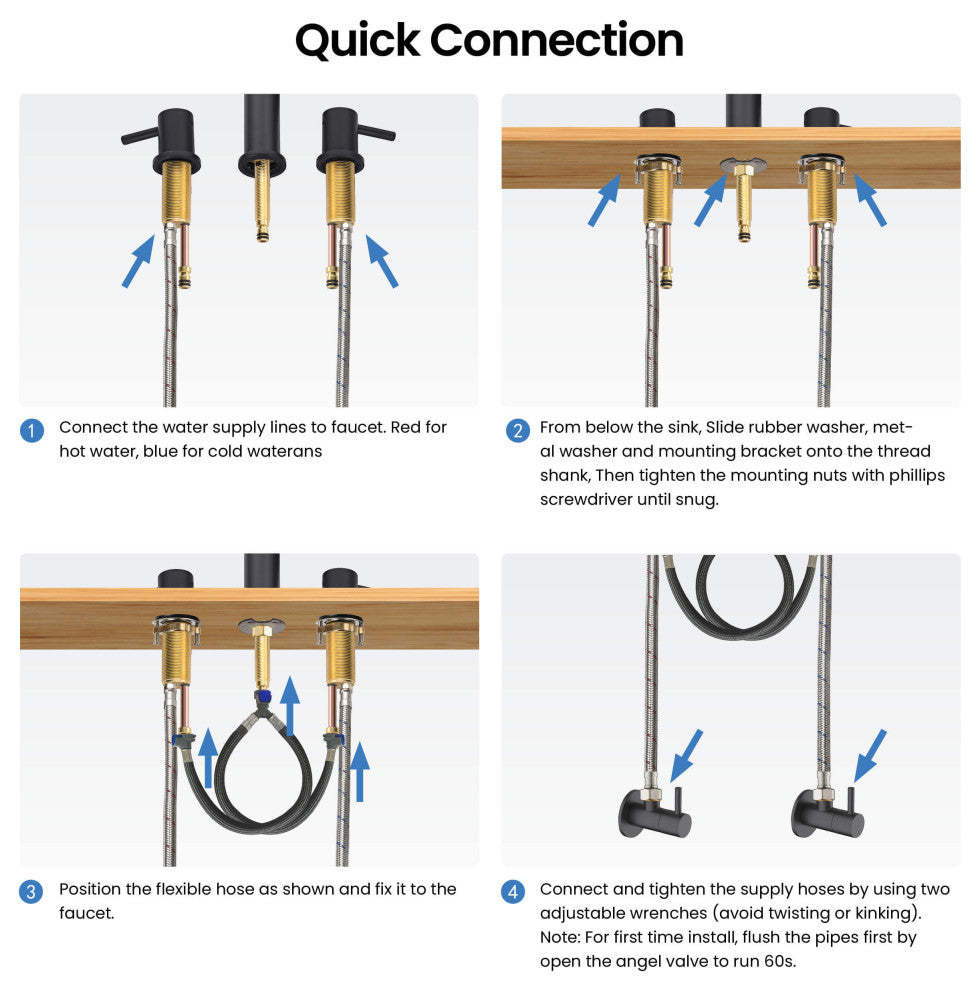 Quick Connection

1 Connect the water supply lines to faucet. Red for hot water, blue for cold waterans

2 From below the sink, Slide rubber washer, metal washer and mounting bracket onto the thread shank, Then tighten the mounting nuts with phillips screwdriver until snug.

3 Position the flexible hose as shown and fix it to the faucet.

4 Connect and tighten the supply hoses by using two adjustable wrenches (avoid twisting or kinking). Note: For first time install, flush the pipes first by open the angel valve to run 60s.