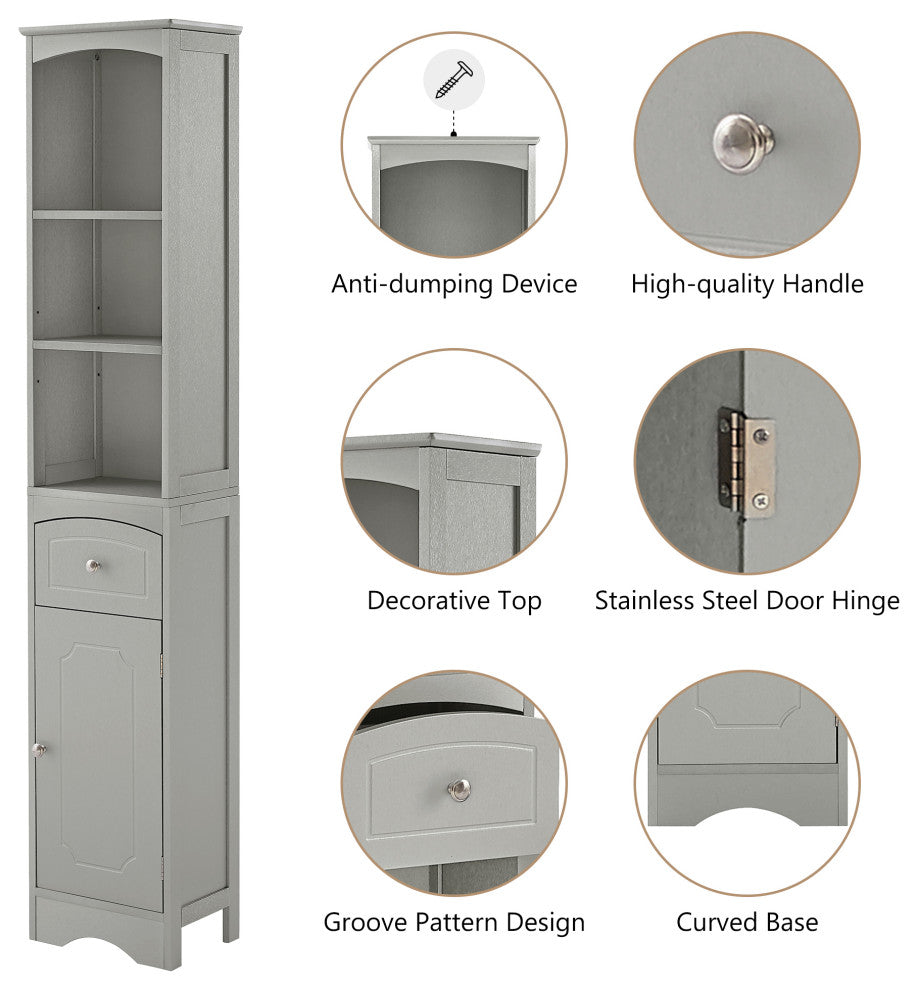 Anti-dumping Device

High-quality Handle

Decorative Top

Stainless Steel Door Hinge

Groove Pattern Design

Curved Base