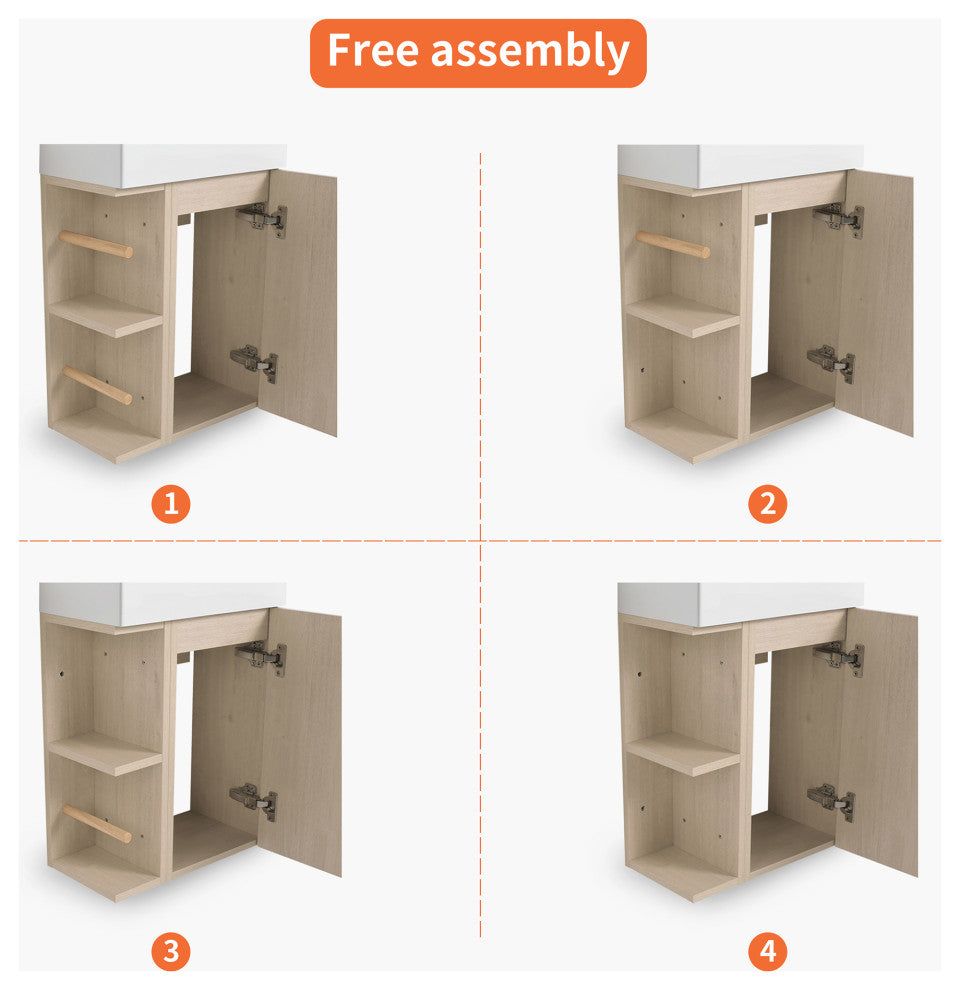 Free assembly

1

2

3

4