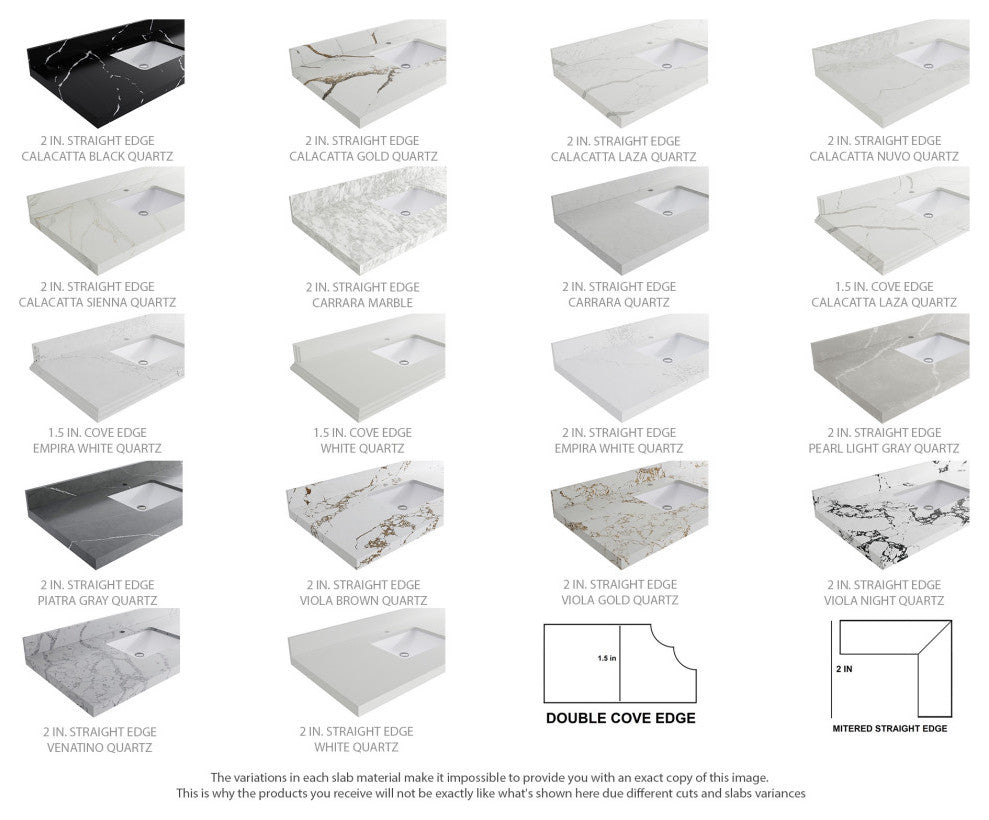 2 IN. STRAIGHT EDGE
CALACATTA BLACK QUARTZ

2 IN. STRAIGHT EDGE
CALACATTA GOLD QUARTZ

2 IN. STRAIGHT EDGE
CALACATTA LAZA QUARTZ

2 IN. STRAIGHT EDGE
CALACATTA NUVO QUARTZ

2 IN. STRAIGHT EDGE
CALACATTA SIENNA QUARTZ

2 IN. STRAIGHT EDGE
CARRARA MARBLE

2 IN. STRAIGHT EDGE
CARRARA QUARTZ

1.5 IN. COVE EDGE
CALACATTA LAZA QUARTZ

1.5 IN. COVE EDGE
EMPIRA WHITE QUARTZ

1.5 IN. COVE EDGE
WHITE QUARTZ

2 IN. STRAIGHT EDGE
EMPIRA WHITE QUARTZ

2 IN. STRAIGHT EDGE
PEARL LIGHT GRAY QUARTZ

2 IN. STRAIGHT EDGE
PIATRA GRAY QUARTZ

2 IN. STRAIGHT EDGE
VIOLA BROWN QUARTZ

2 IN. STRAIGHT EDGE
VIOLA GOLD QUARTZ

2 IN. STRAIGHT EDGE
VIOLA NIGHT QUARTZ

2 IN. STRAIGHT EDGE
VENATINO QUARTZ

2 IN. STRAIGHT EDGE
WHITE QUARTZ

1.5 in
DOUBLE COVE EDGE

2 IN
MITERED STRAIGHT EDGE

The variations in each slab material make it impossible to provide you with an exact copy of this image.
This is why the products you receive will not be exactly like what's shown here due different cuts and slabs variances