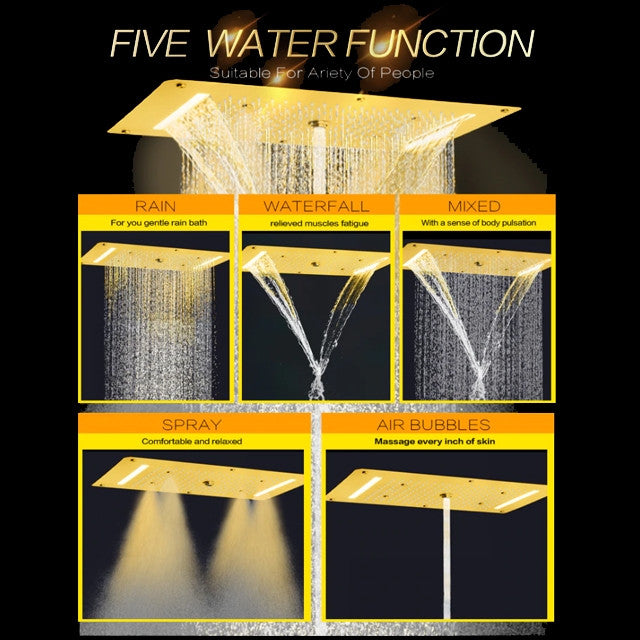 FIVE WATER FUNCTION

Suitable For Ariety Of People

RAIN

For you gentle rain bath

WATERFALL

relieved muscles fatigue

MIXED

With a sense of body pulsation

SPRAY

Comfortable and relaxed

AIR BUBBLES

Massage every inch of skin