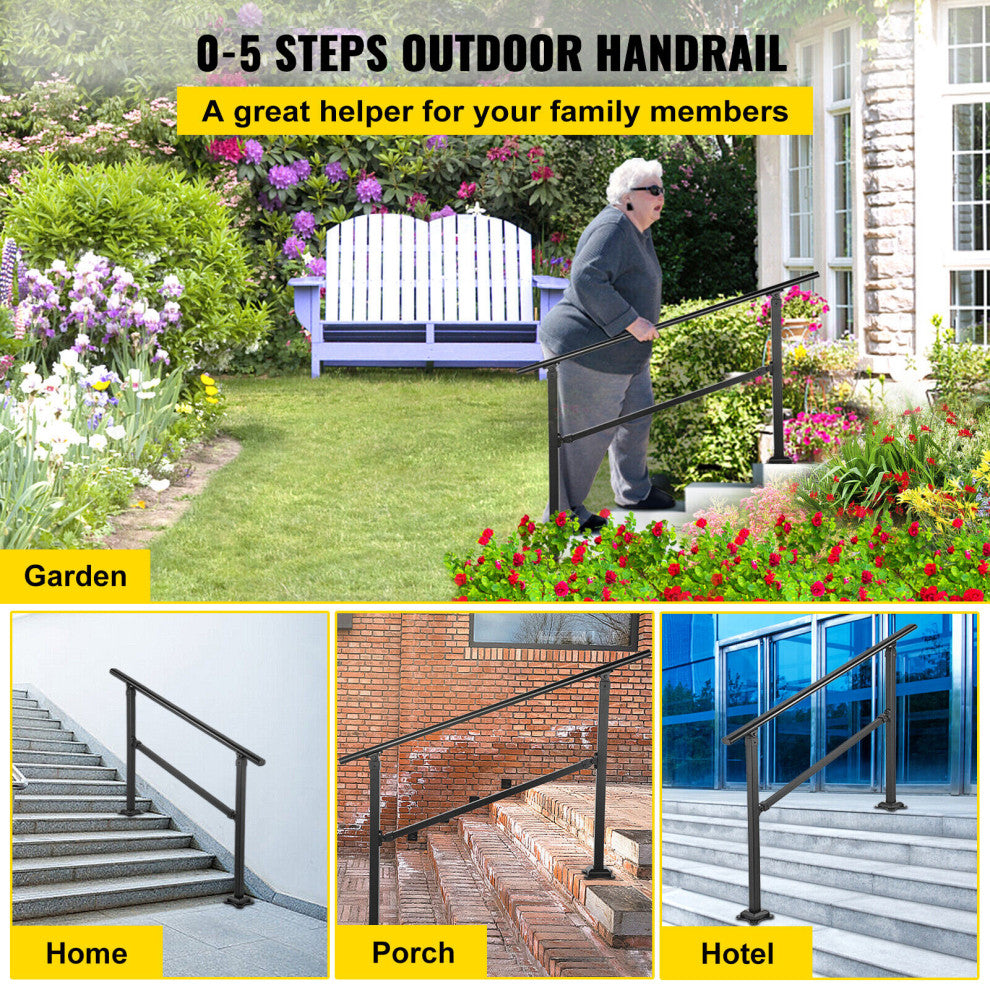 0-5 STEPS OUTDOOR HANDRAIL

A great helper for your family members

Garden

Home

Porch

Hotel