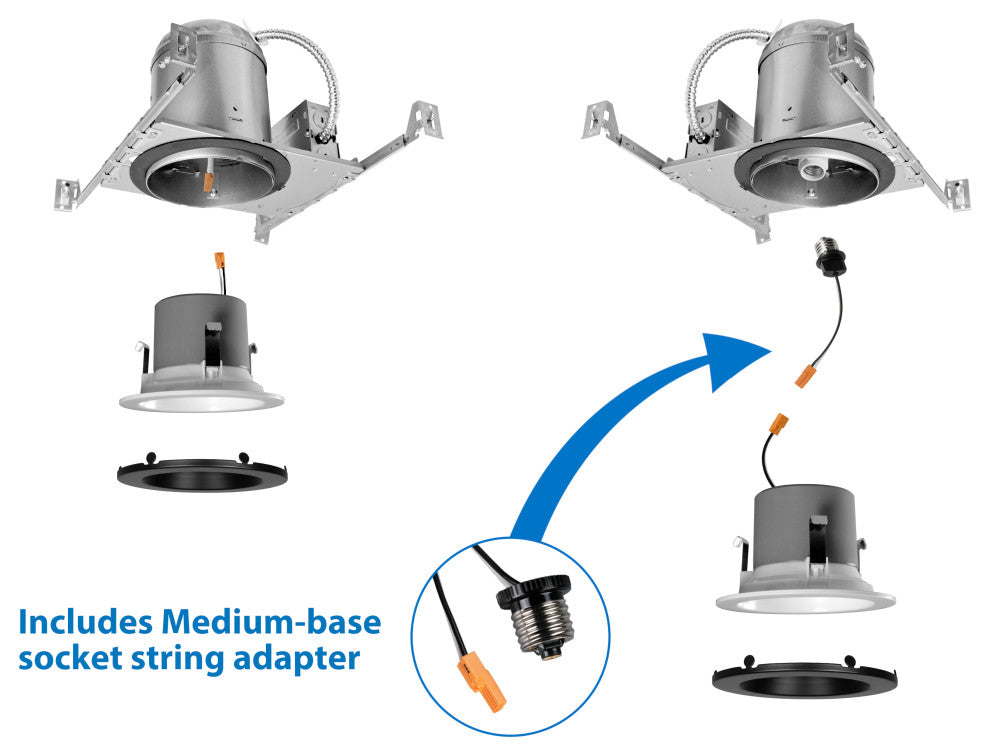 Includes Medium-base socket string adapter