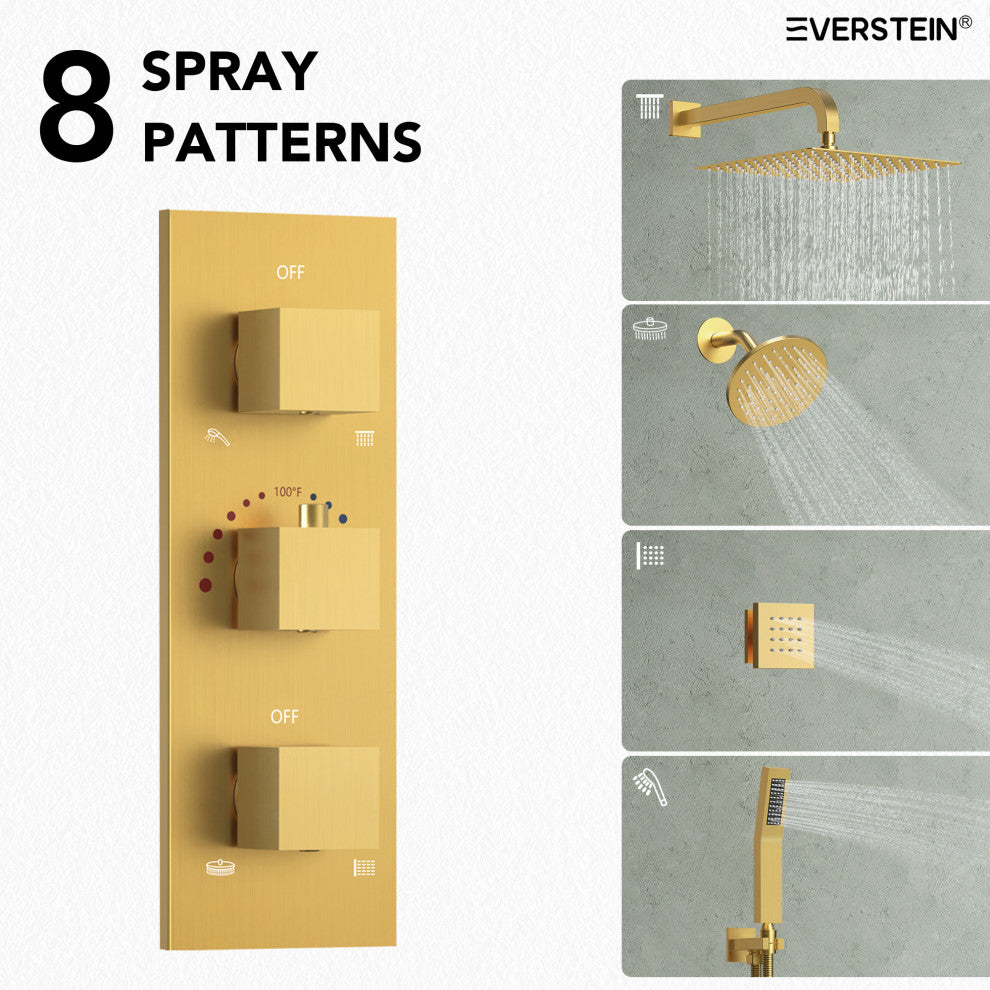 EVERSTEIN®

8 SPRAY PATTERNS

OFF

100°F

OFF