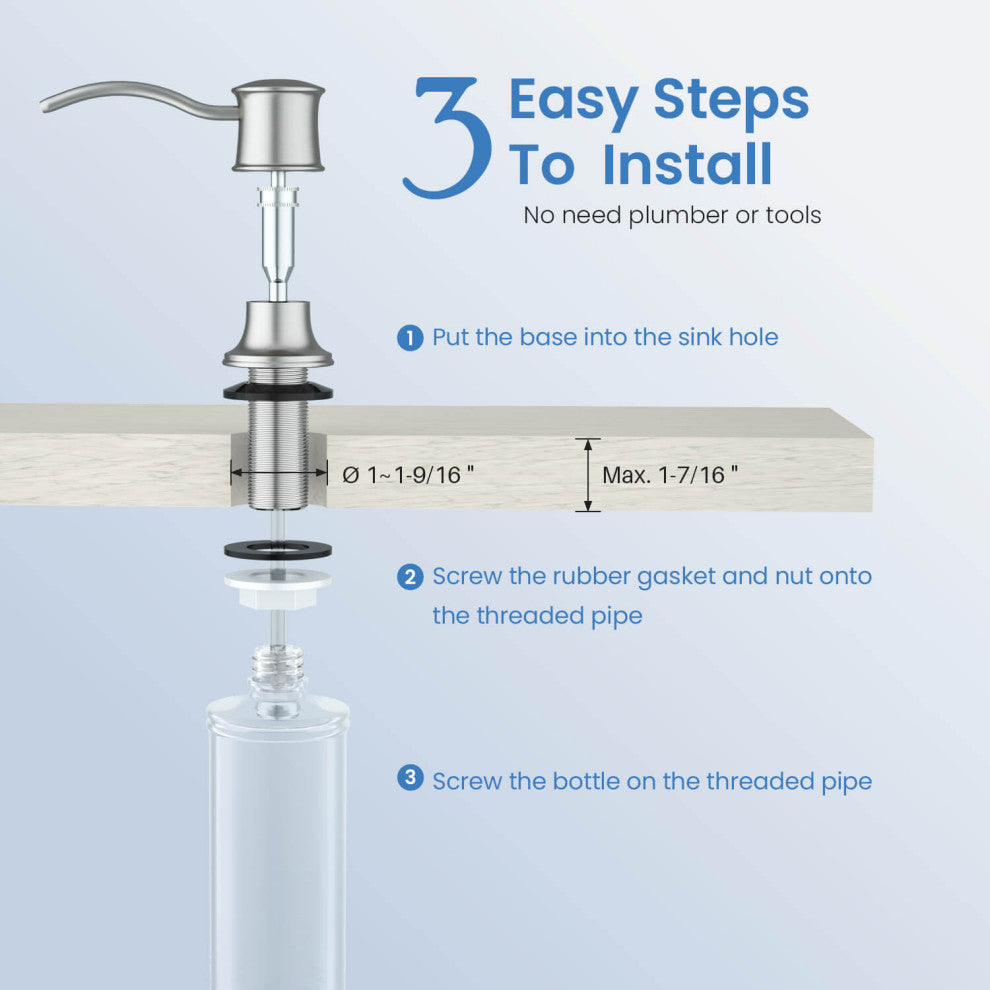 3 Easy Steps To Install
No need plumber or tools

1 Put the base into the sink hole

Ø 1~1-9/16 "

Max. 1-7/16 "

2 Screw the rubber gasket and nut onto the threaded pipe

3 Screw the bottle on the threaded pipe