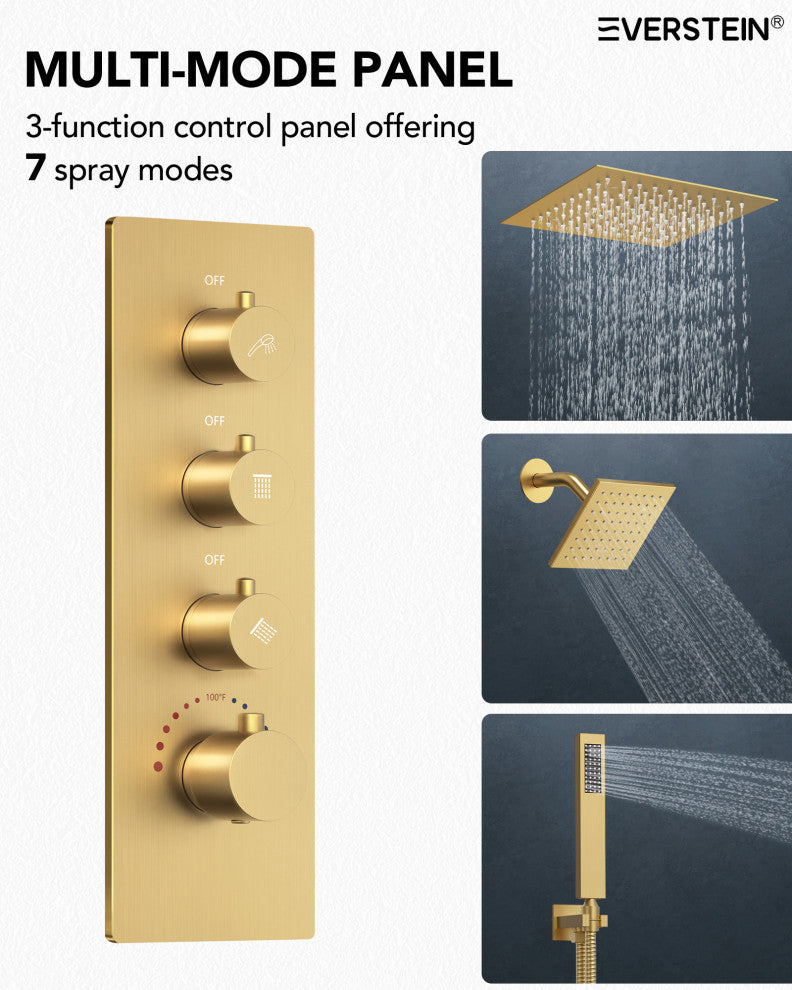 EVERSTEIN®

MULTI-MODE PANEL

3-function control panel offering
7 spray modes

OFF

OFF

OFF

100°F