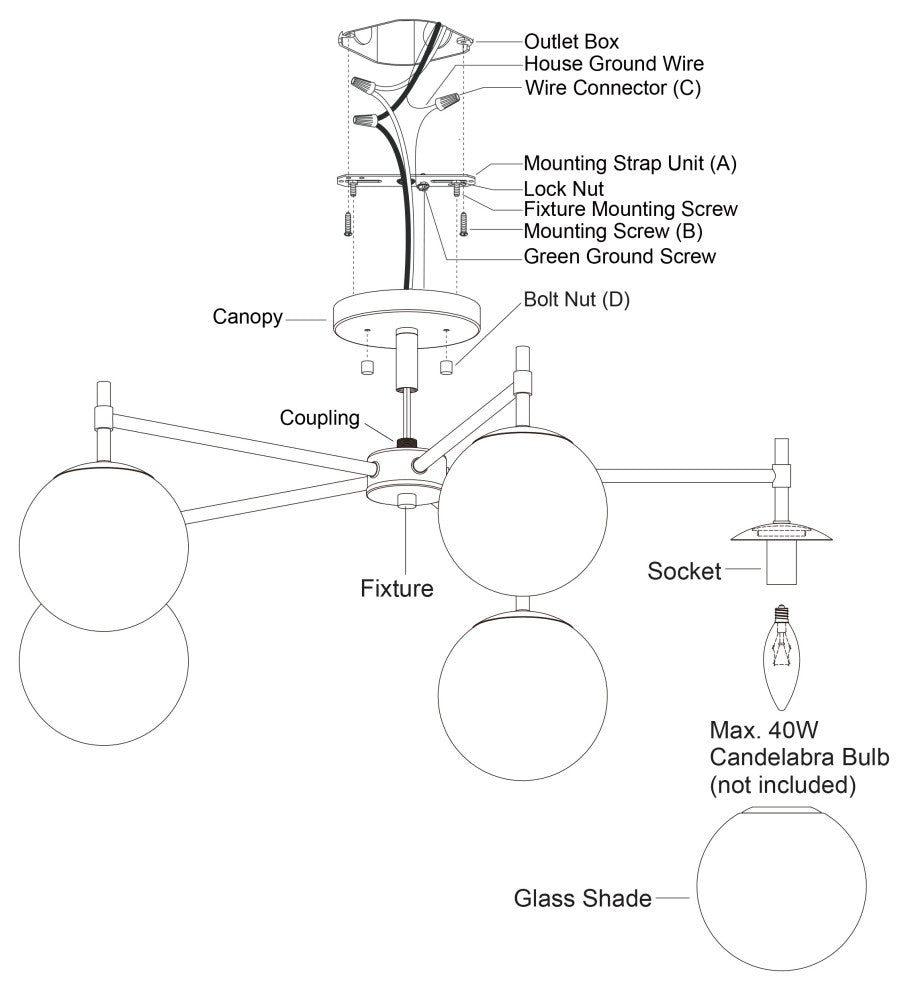 Outlet Box
House Ground Wire
Wire Connector (C)
Mounting Strap Unit (A)
Lock Nut
Fixture Mounting Screw
Mounting Screw (B)
Green Ground Screw
Canopy
Bolt Nut (D)
Coupling
Fixture
Socket
Max. 40W Candelabra Bulb (not included)
Glass Shade