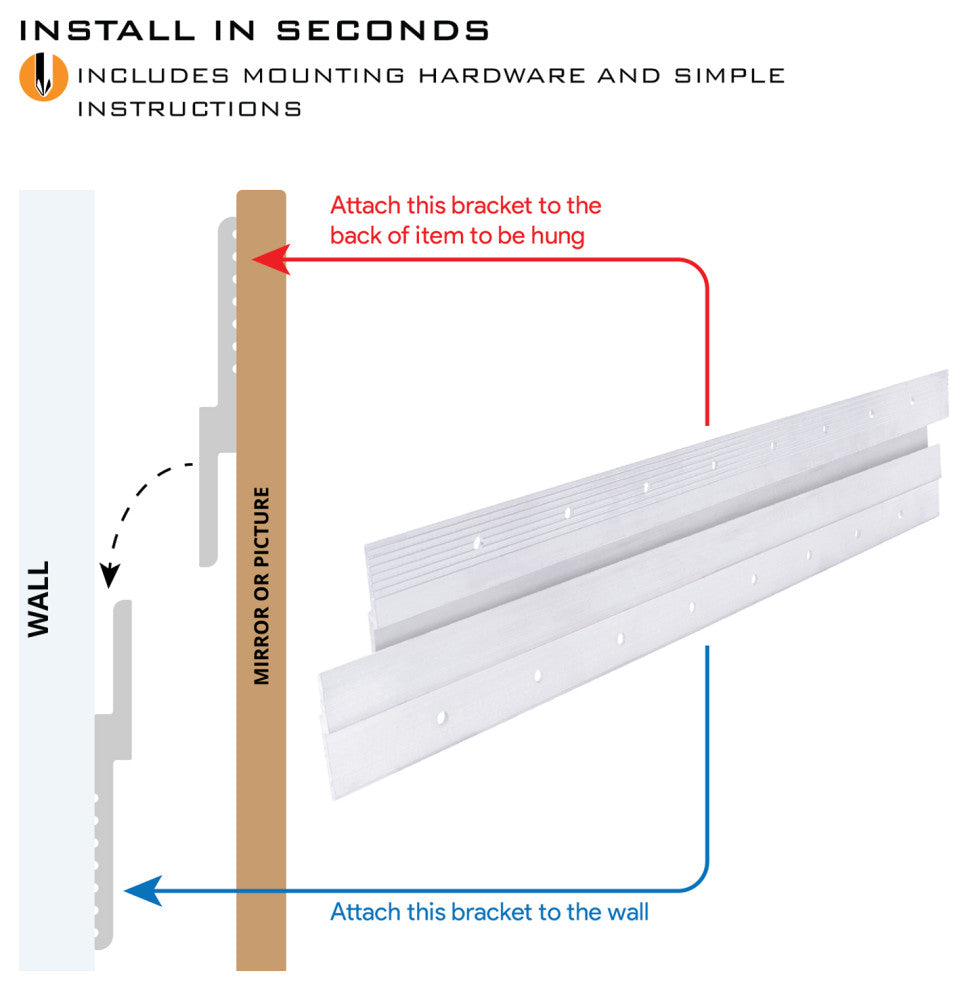 INSTALL IN SECONDS

INCLUDES MOUNTING HARDWARE AND SIMPLE INSTRUCTIONS

Attach this bracket to the back of item to be hung

WALL

MIRROR OR PICTURE

Attach this bracket to the wall