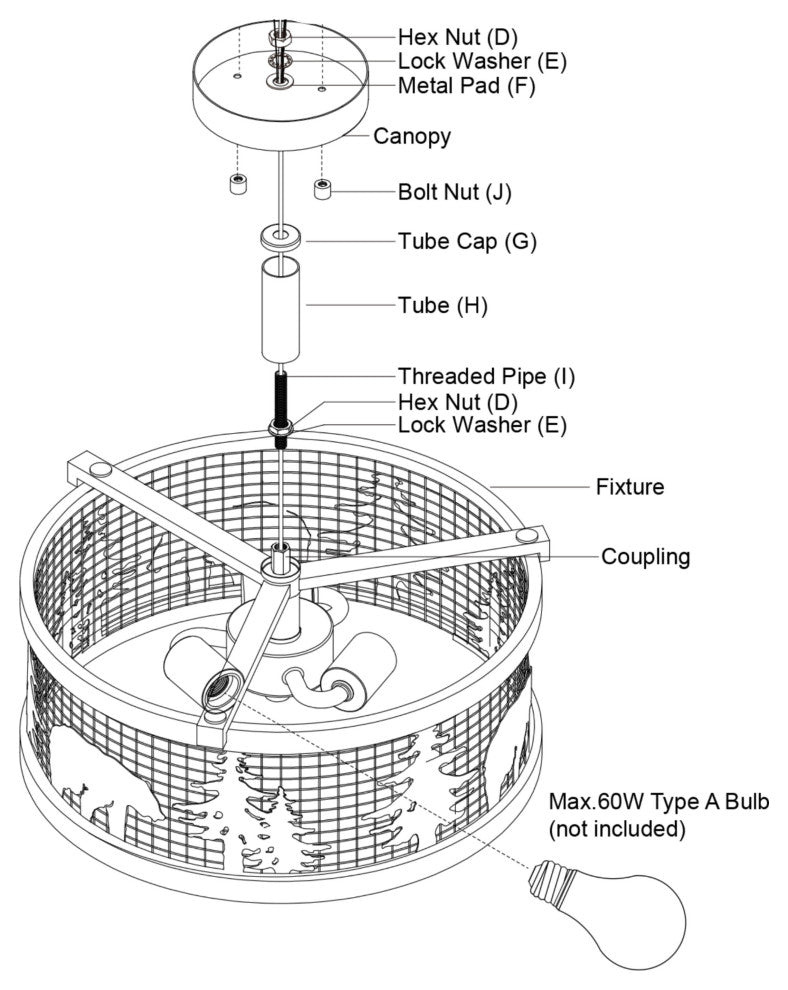 Hex Nut (D)
Lock Washer (E)
Metal Pad (F)
Canopy
Bolt Nut (J)
Tube Cap (G)
Tube (H)
Threaded Pipe (I)
Hex Nut (D)
Lock Washer (E)
Fixture
Coupling
Max.60W Type A Bulb (not included)