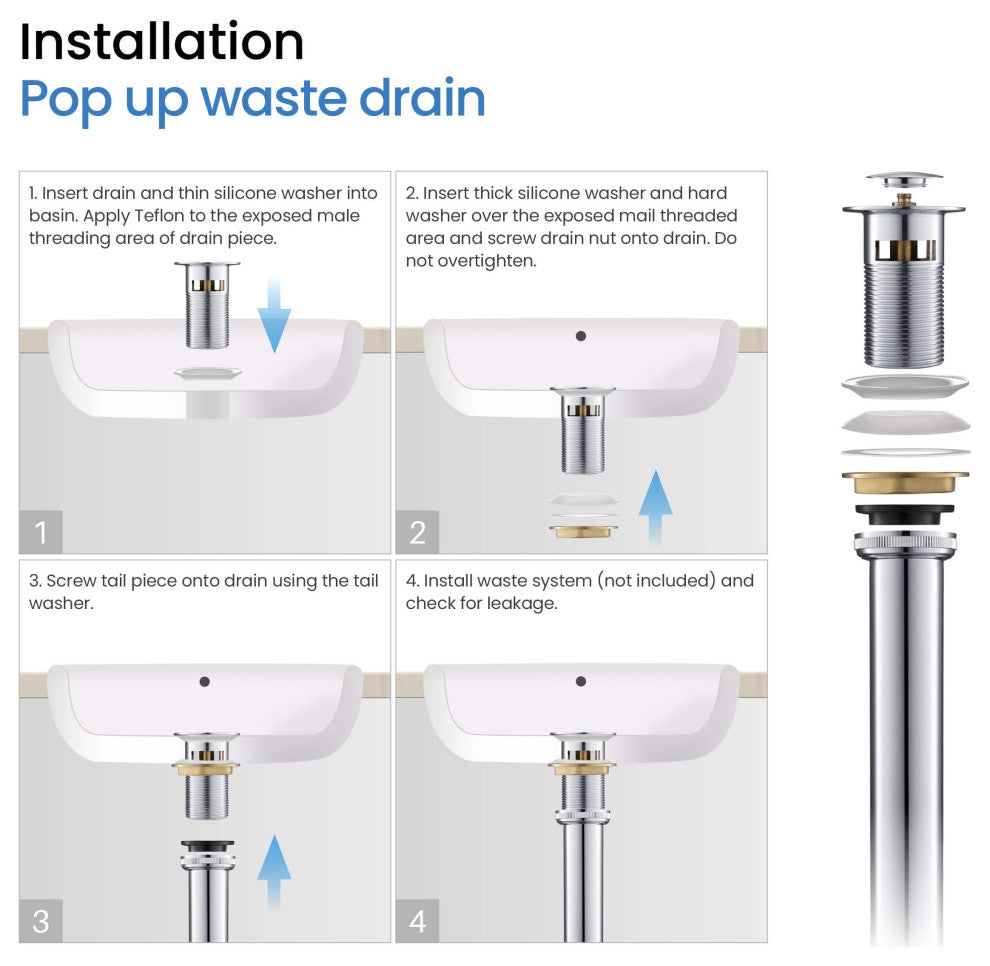 Installation
Pop up waste drain

1. Insert drain and thin silicone washer into basin. Apply Teflon to the exposed male threading area of drain piece.

1

2. Insert thick silicone washer and hard washer over the exposed mail threaded area and screw drain nut onto drain. Do not overtighten.

2

3. Screw tail piece onto drain using the tail washer.

3

4. Install waste system (not included) and check for leakage.

4