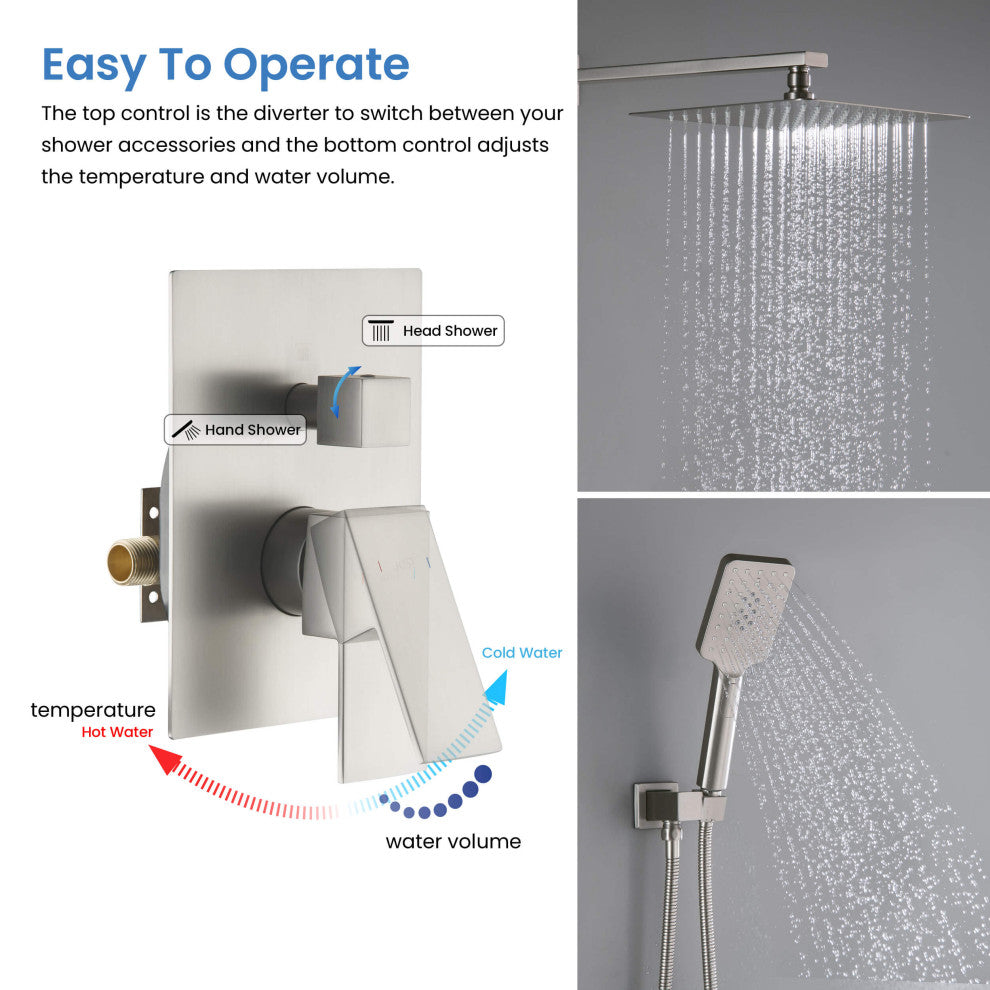 Easy To Operate

The top control is the diverter to switch between your shower accessories and the bottom control adjusts the temperature and water volume.

Head Shower

Hand Shower

Cold Water

temperature

Hot Water

water volume