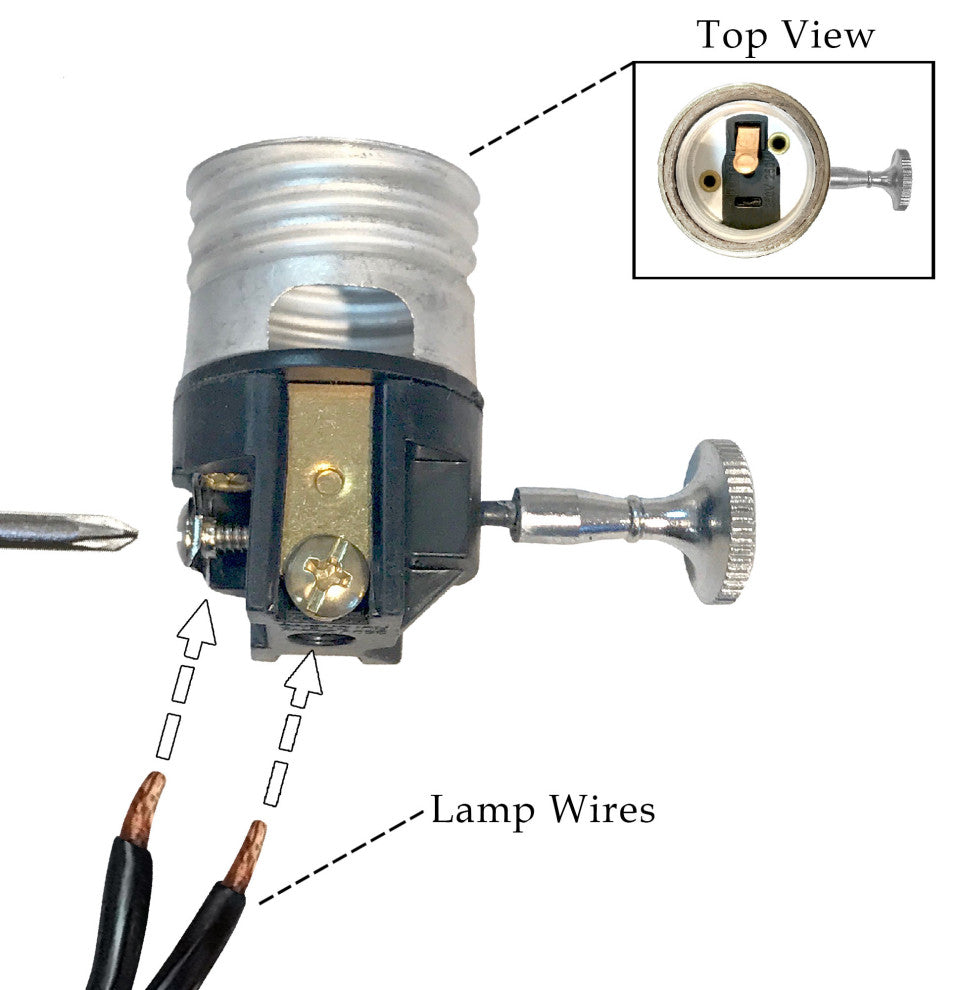 Top View

Lamp Wires