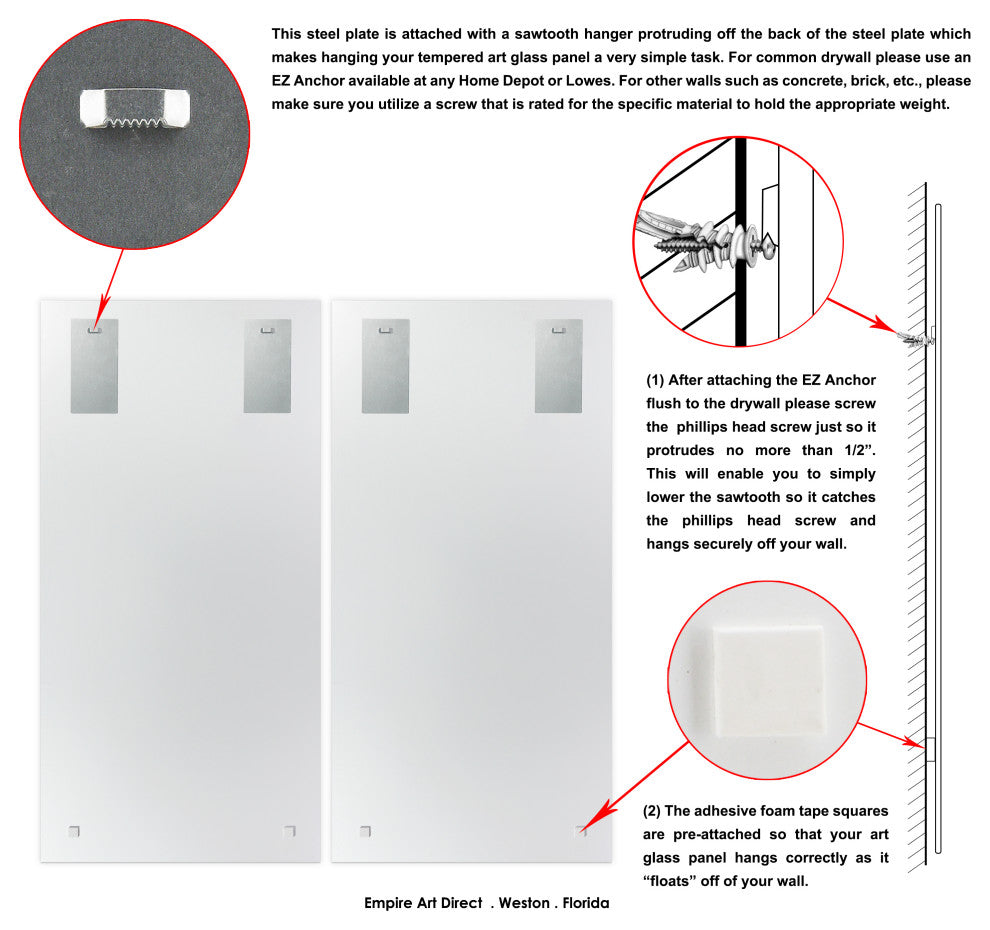 This steel plate is attached with a sawtooth hanger protruding off the back of the steel plate which makes hanging your tempered art glass panel a very simple task. For common drywall please use an EZ Anchor available at any Home Depot or Lowes. For other walls such as concrete, brick, etc., please make sure you utilize a screw that is rated for the specific material to hold the appropriate weight.

(1) After attaching the EZ Anchor flush to the drywall please screw the phillips head screw just so it protrudes no more than 1/2". This will enable you to simply lower the sawtooth so it catches the phillips head screw and hangs securely off your wall.

(2) The adhesive foam tape squares are pre-attached so that your art glass panel hangs correctly as it "floats" off of your wall.

Empire Art Direct . Weston . Florida