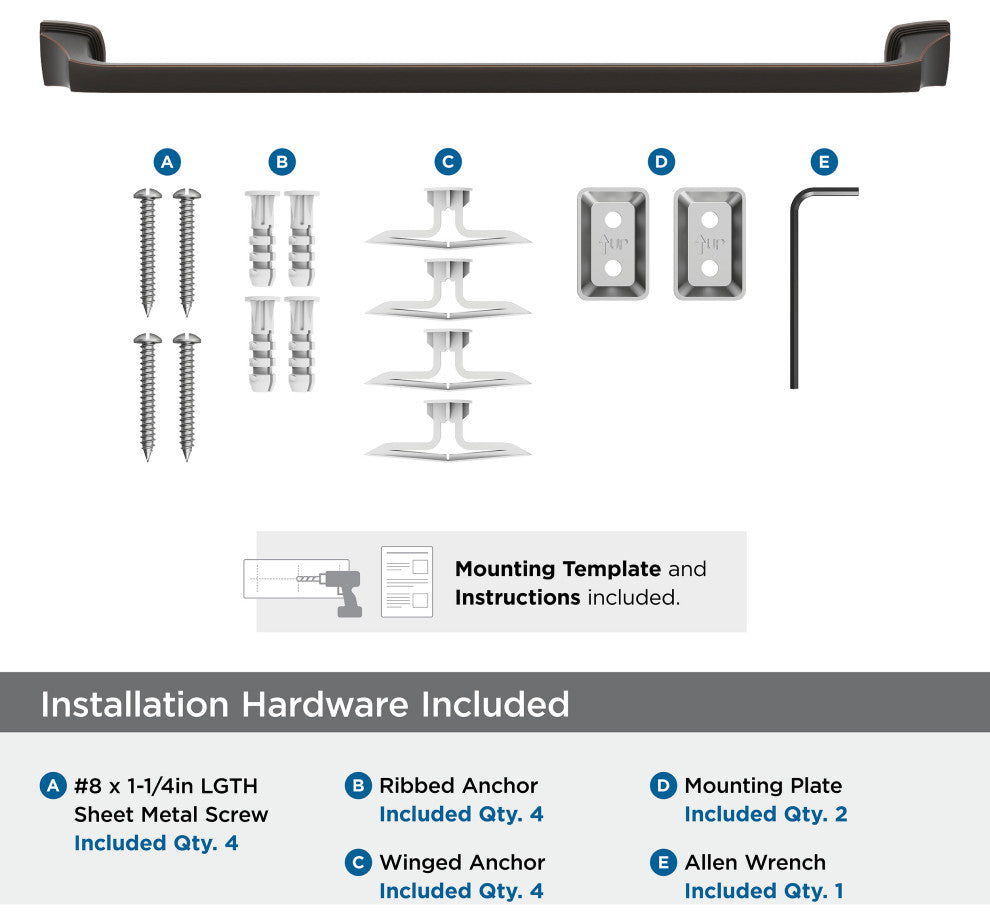 A B C D E

UP UP

**Mounting Template** and **Instructions** included.

Installation Hardware Included

A #8 x 1-1/4in LGTH Sheet Metal Screw
Included Qty. 4

B Ribbed Anchor
Included Qty. 4

C Winged Anchor
Included Qty. 4

D Mounting Plate
Included Qty. 2

E Allen Wrench
Included Qty. 1