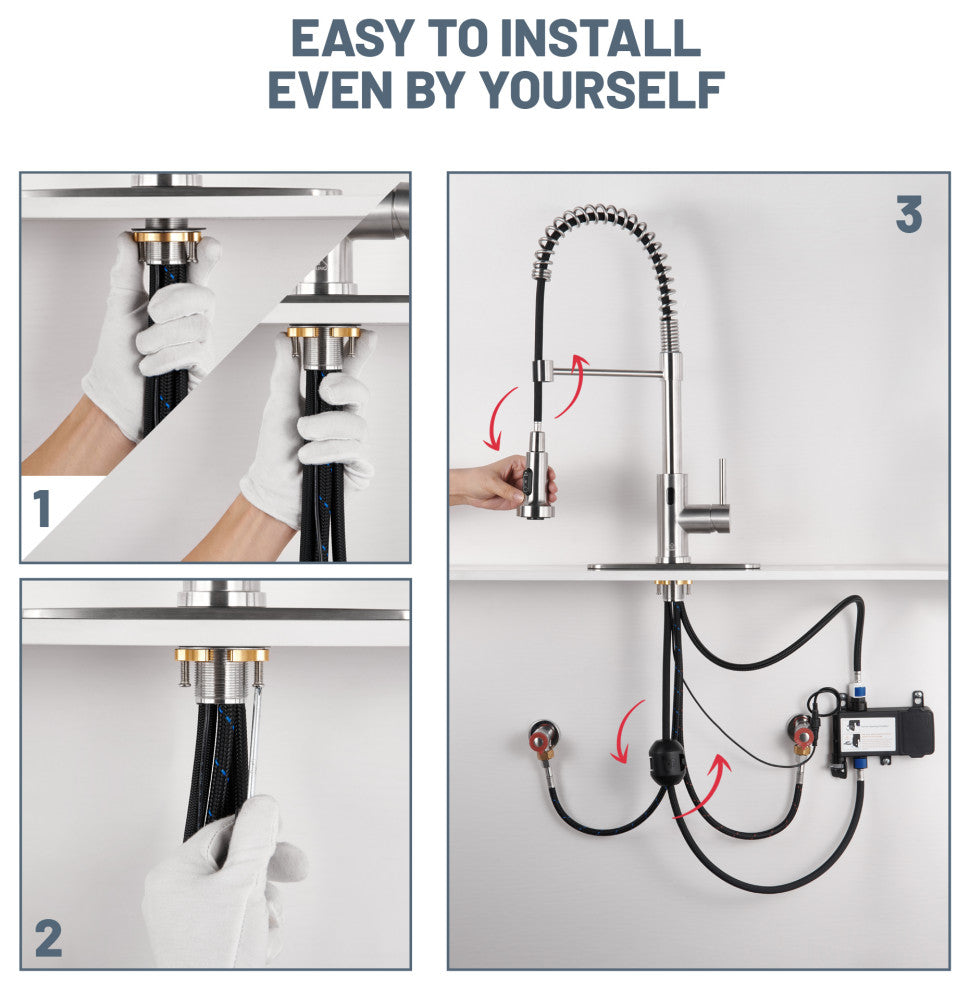 EASY TO INSTALL
EVEN BY YOURSELF

1

2

3