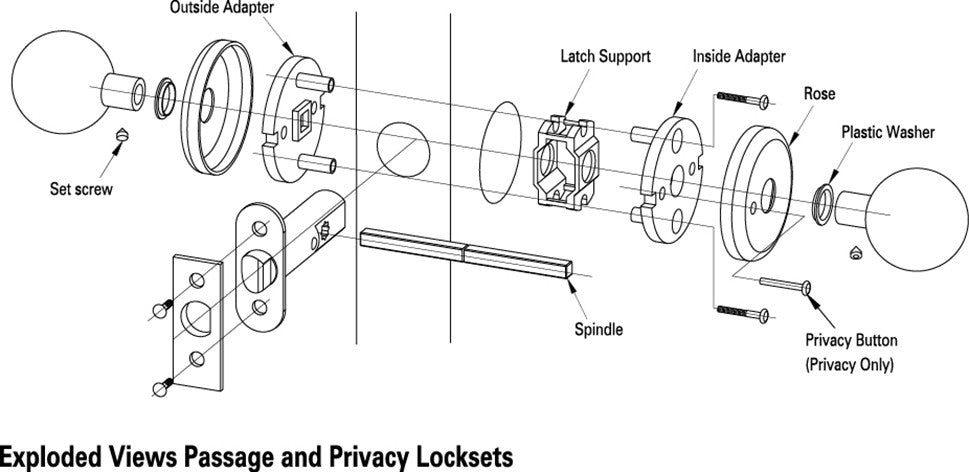 Outside Adapter
Latch Support
Inside Adapter
Rose
Plastic Washer
Set screw
Spindle
Privacy Button
(Privacy Only)

Exploded Views Passage and Privacy Locksets