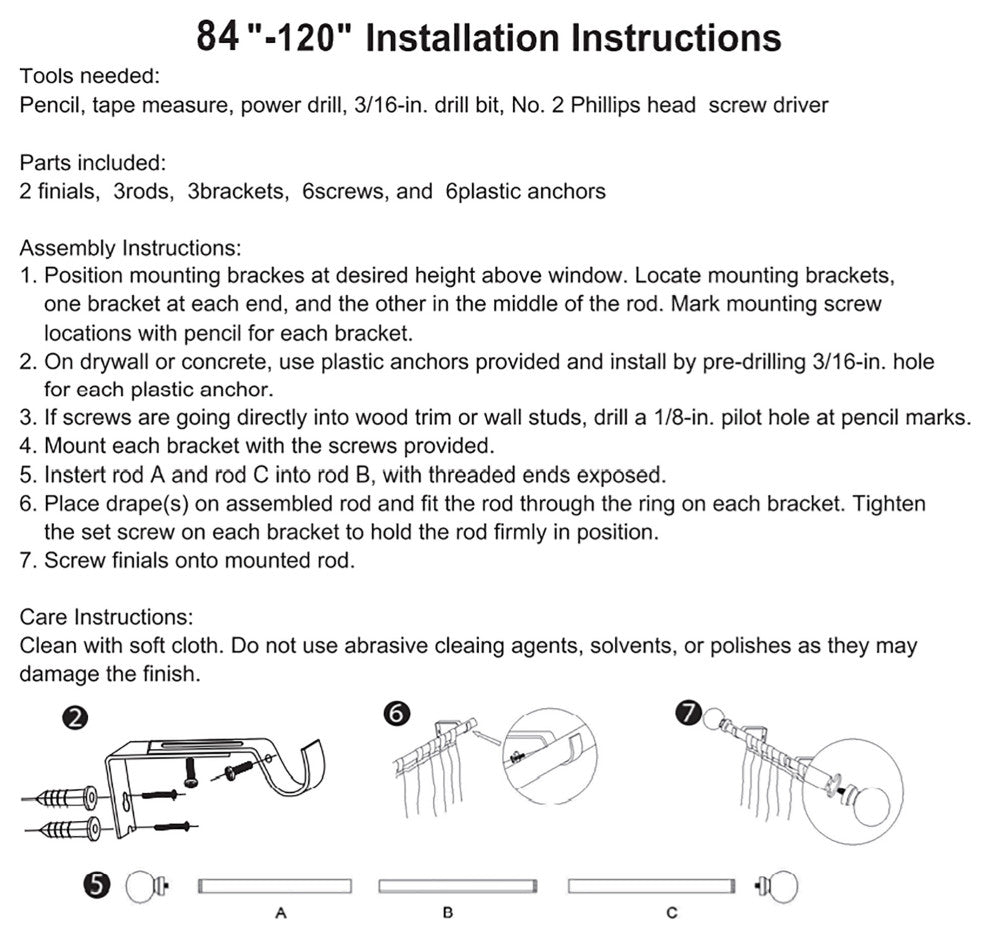 84 "-120" Installation Instructions

Tools needed:
Pencil, tape measure, power drill, 3/16-in. drill bit, No. 2 Phillips head screw driver

Parts included:
2 finials, 3rods, 3brackets, 6screws, and 6plastic anchors

Assembly Instructions:
1. Position mounting brackes at desired height above window. Locate mounting brackets, one bracket at each end, and the other in the middle of the rod. Mark mounting screw locations with pencil for each bracket.
2. On drywall or concrete, use plastic anchors provided and install by pre-drilling 3/16-in. hole for each plastic anchor.
3. If screws are going directly into wood trim or wall studs, drill a 1/8-in. pilot hole at pencil marks.
4. Mount each bracket with the screws provided.
5. Instert rod A and rod C into rod B, with threaded ends exposed.
6. Place drape(s) on assembled rod and fit the rod through the ring on each bracket. Tighten the set screw on each bracket to hold the rod firmly in position.
7. Screw finials onto mounted rod.

Care Instructions:
Clean with soft cloth. Do not use abrasive cleaing agents, solvents, or polishes as they may damage the finish.

2

6

7

5

A

B

C