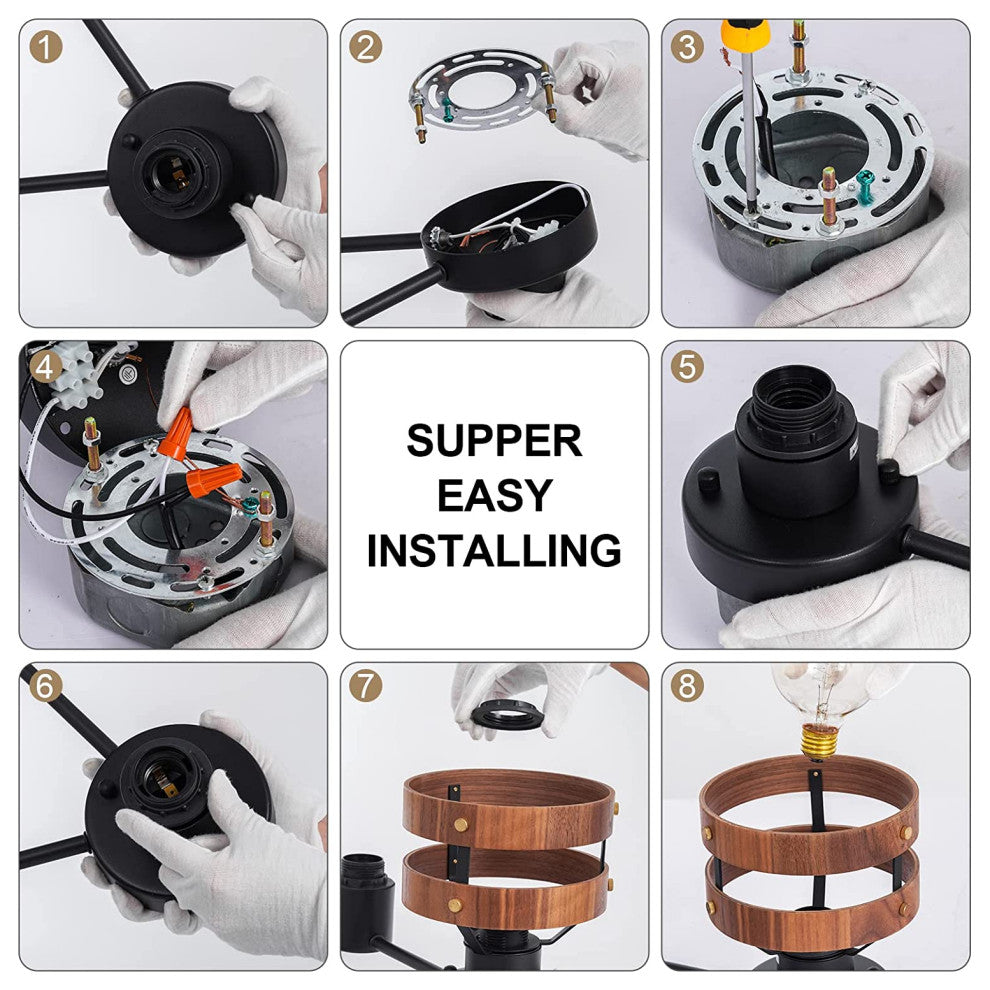 1

2

3

4

SUPPER EASY INSTALLING

5

6

7

8