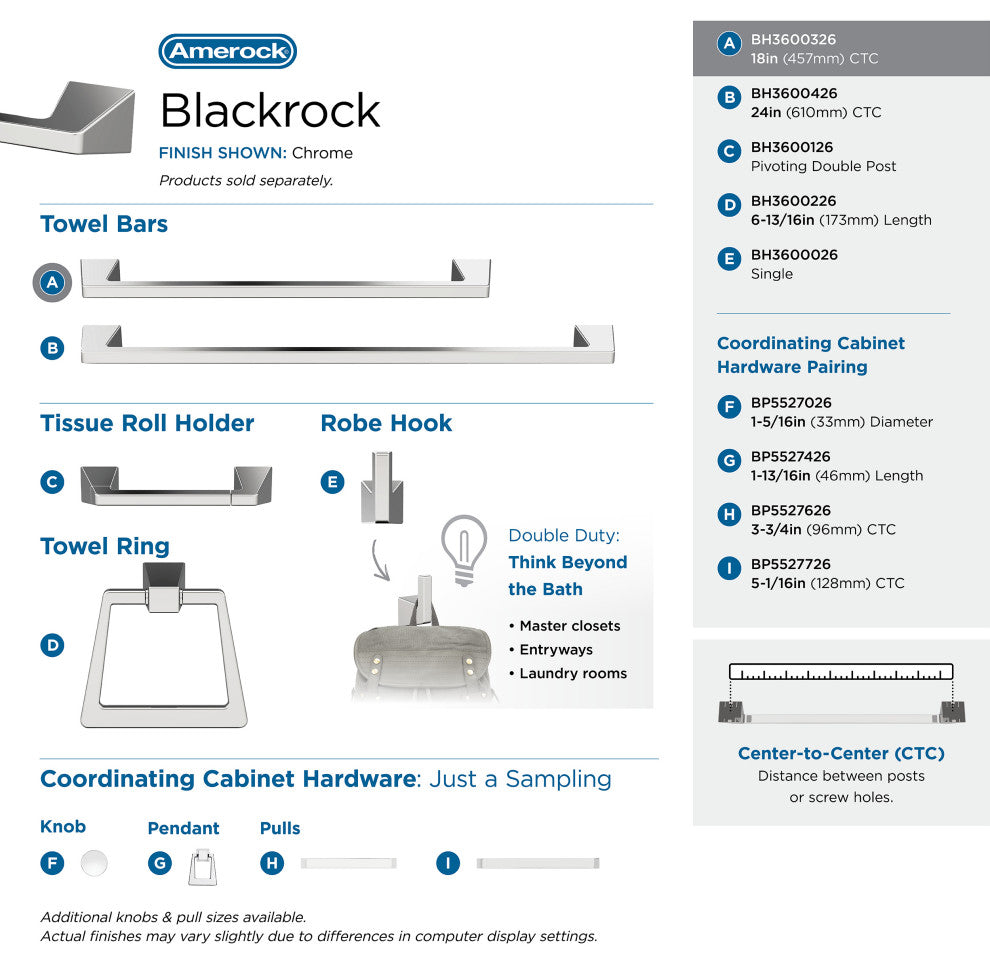 Amerock

Blackrock

FINISH SHOWN: Chrome

Products sold separately.

Towel Bars

A

B

Tissue Roll Holder

C

Robe Hook

E

Towel Ring

D

Double Duty: Think Beyond the Bath

• Master closets
• Entryways
• Laundry rooms

Coordinating Cabinet Hardware: Just a Sampling

Knob

F

Pendant

G

Pulls

H

I

Additional knobs & pull sizes available.
Actual finishes may vary slightly due to differences in computer display settings.

A BH3600326 18in (457mm) CTC

B BH3600426 24in (610mm) CTC

C BH3600126 Pivoting Double Post

D BH3600226 6-13/16in (173mm) Length

E BH3600026 Single

Coordinating Cabinet Hardware Pairing

F BP5527026 1-5/16in (33mm) Diameter

G BP5527426 1-13/16in (46mm) Length

H BP5527626 3-3/4in (96mm) CTC

I BP5527726 5-1/16in (128mm) CTC

Center-to-Center (CTC)
Distance between posts or screw holes.