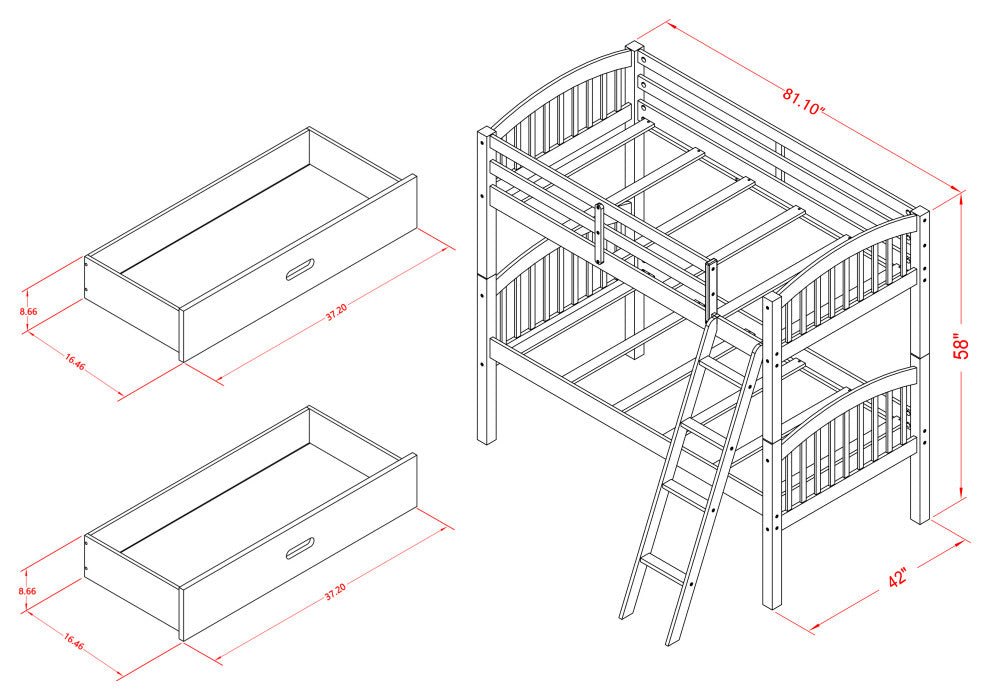 8.66
16.46
37.20
8.66
16.46
37.20
81.10"
58"
42"