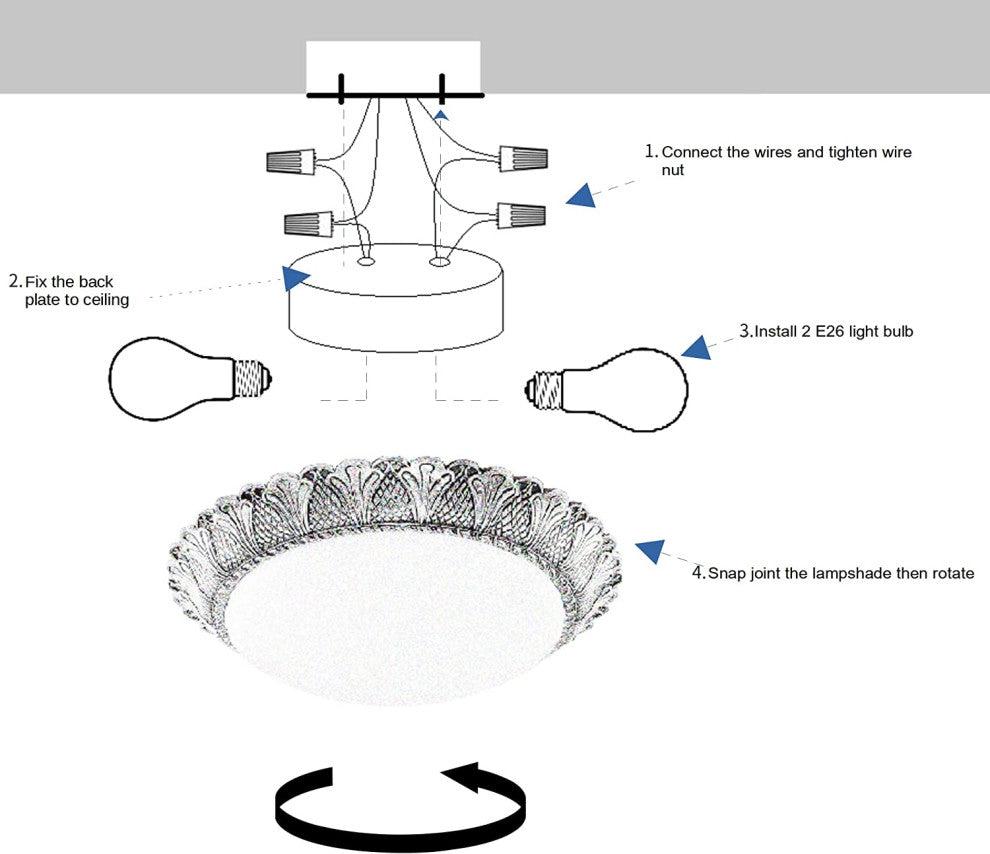 1. Connect the wires and tighten wire nut

2. Fix the back plate to ceiling

3. Install 2 E26 light bulb

4. Snap joint the lampshade then rotate