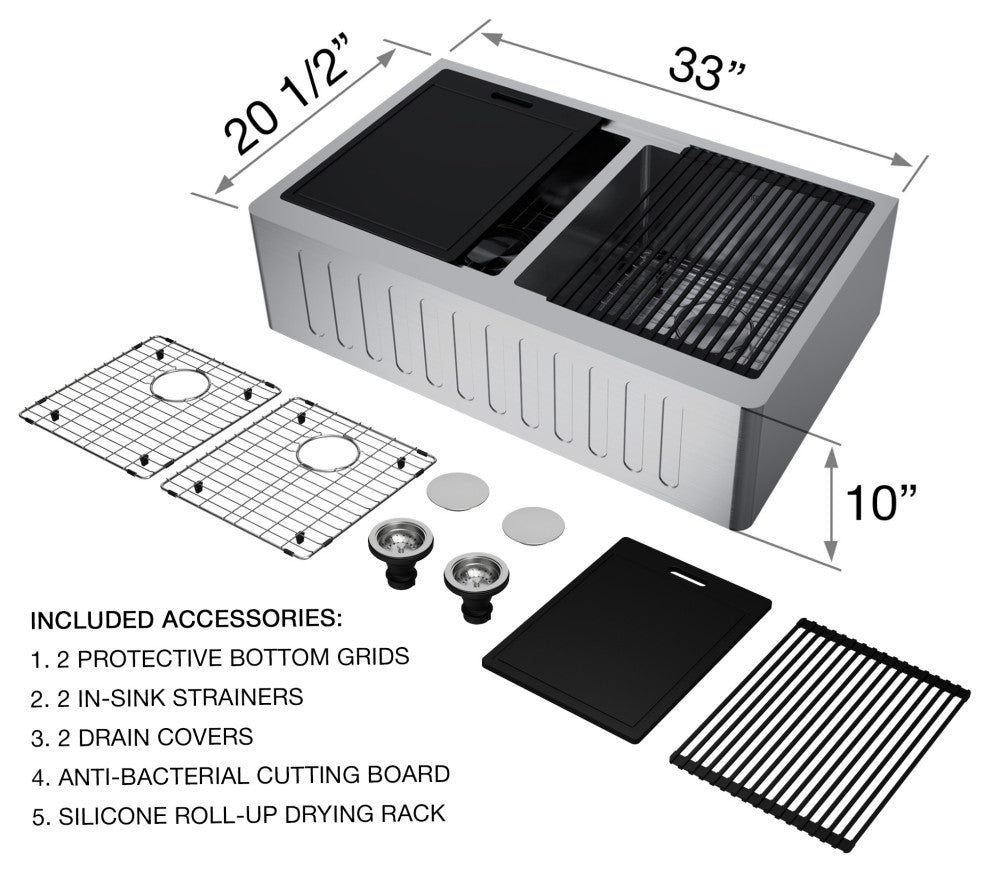 20 1/2”

33”

10”

INCLUDED ACCESSORIES:
1. 2 PROTECTIVE BOTTOM GRIDS
2. 2 IN-SINK STRAINERS
3. 2 DRAIN COVERS
4. ANTI-BACTERIAL CUTTING BOARD
5. SILICONE ROLL-UP DRYING RACK