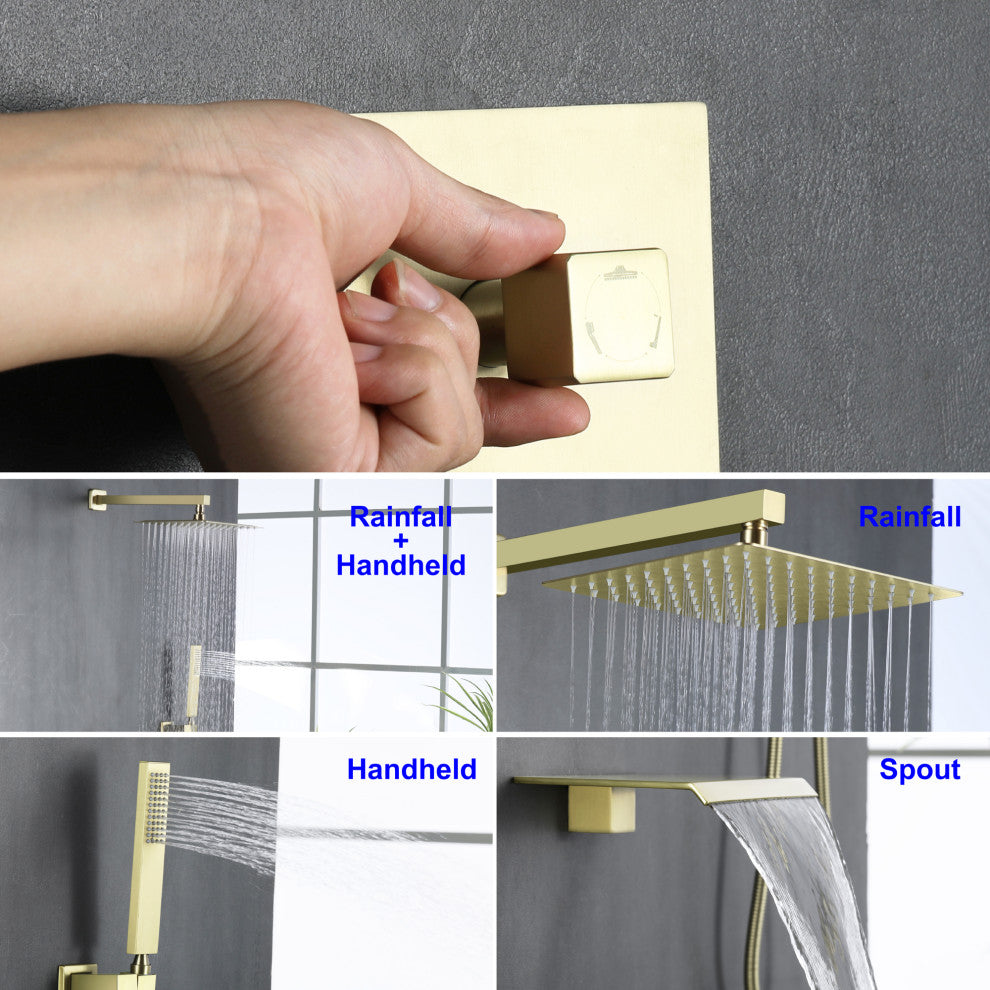 Rainfall
+
Handheld

Rainfall

Handheld

Spout