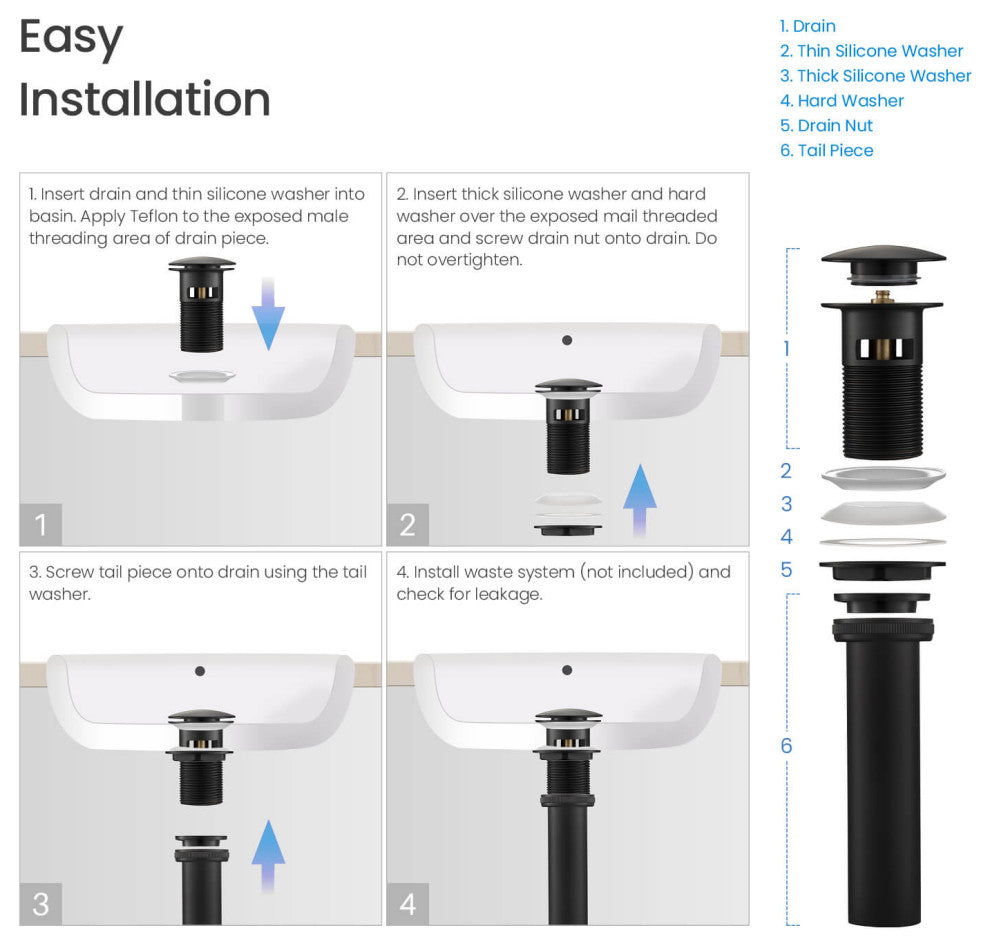 Easy Installation

1. Drain
2. Thin Silicone Washer
3. Thick Silicone Washer
4. Hard Washer
5. Drain Nut
6. Tail Piece

1. Insert drain and thin silicone washer into basin. Apply Teflon to the exposed male threading area of drain piece.

1

2. Insert thick silicone washer and hard washer over the exposed mail threaded area and screw drain nut onto drain. Do not overtighten.

2

3. Screw tail piece onto drain using the tail washer.

3

4. Install waste system (not included) and check for leakage.

4

1
2
3
4
5
6