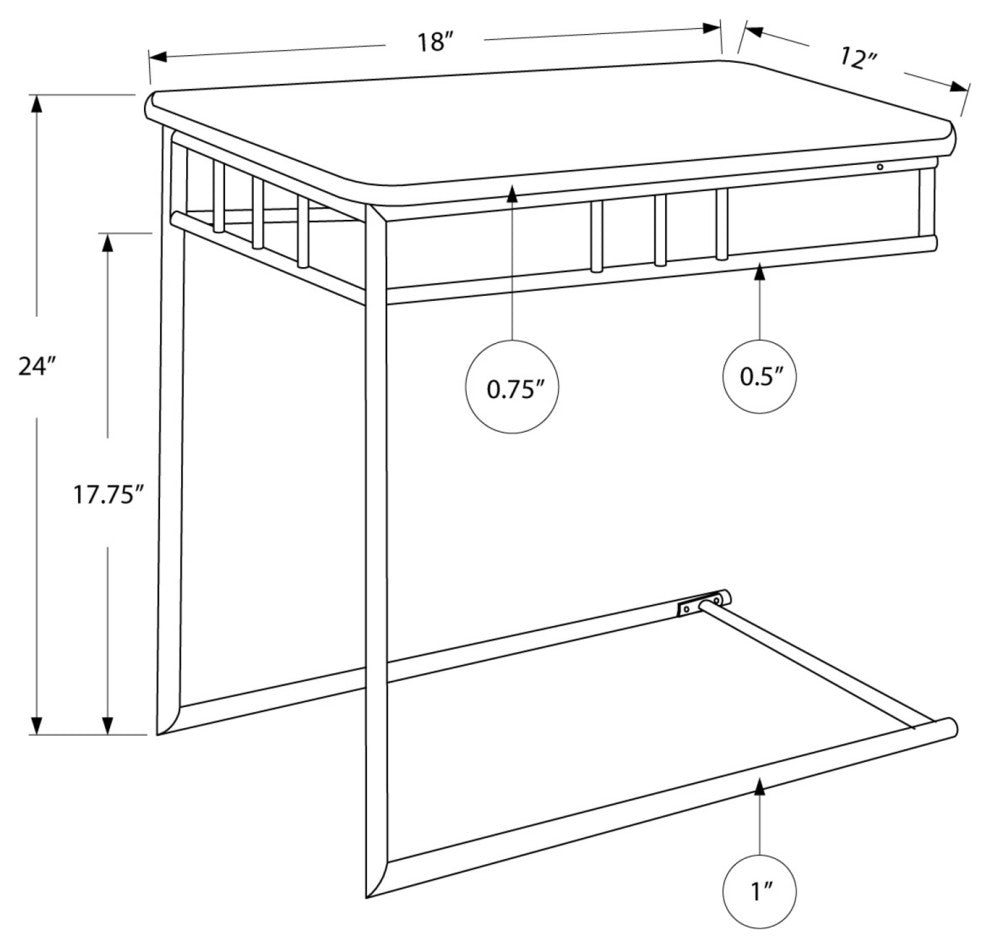 18″
12″
24″
17.75″
0.75″
0.5″
1″