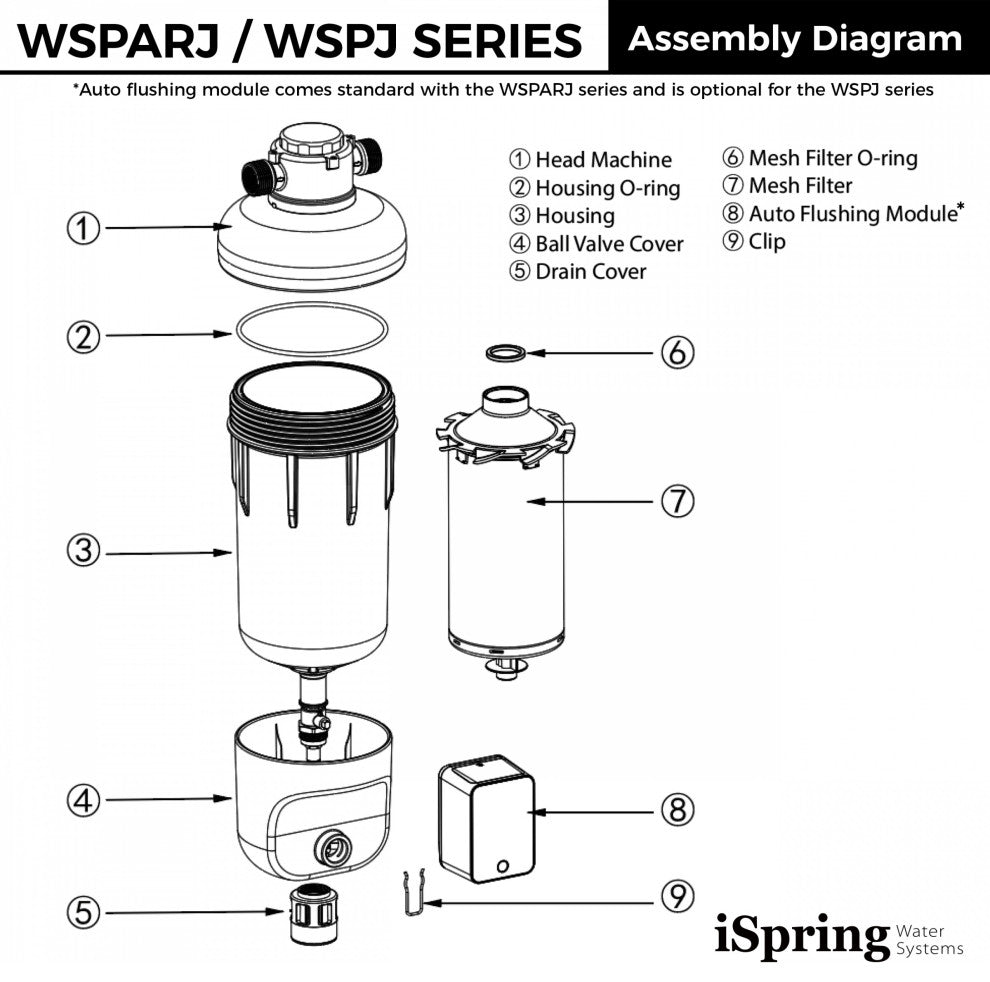 WSPARJ / WSPJ SERIES
Assembly Diagram

*Auto flushing module comes standard with the WSPARJ series and is optional for the WSPJ series

① Head Machine
② Housing O-ring
③ Housing
④ Ball Valve Cover
⑤ Drain Cover
⑥ Mesh Filter O-ring
⑦ Mesh Filter
⑧ Auto Flushing Module*
⑨ Clip

①
②
③
④
⑤
⑥
⑦
⑧
⑨

iSpring Water Systems