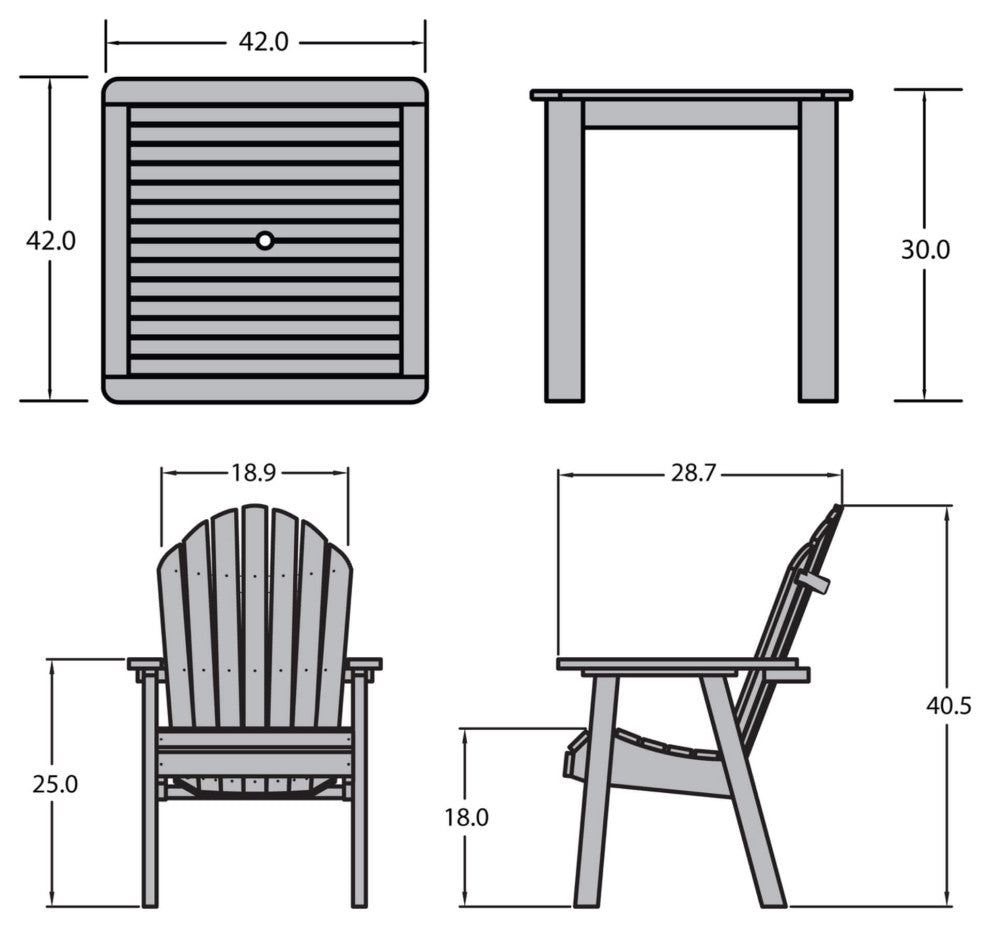 42.0

42.0

30.0

18.9

28.7

25.0

18.0

40.5