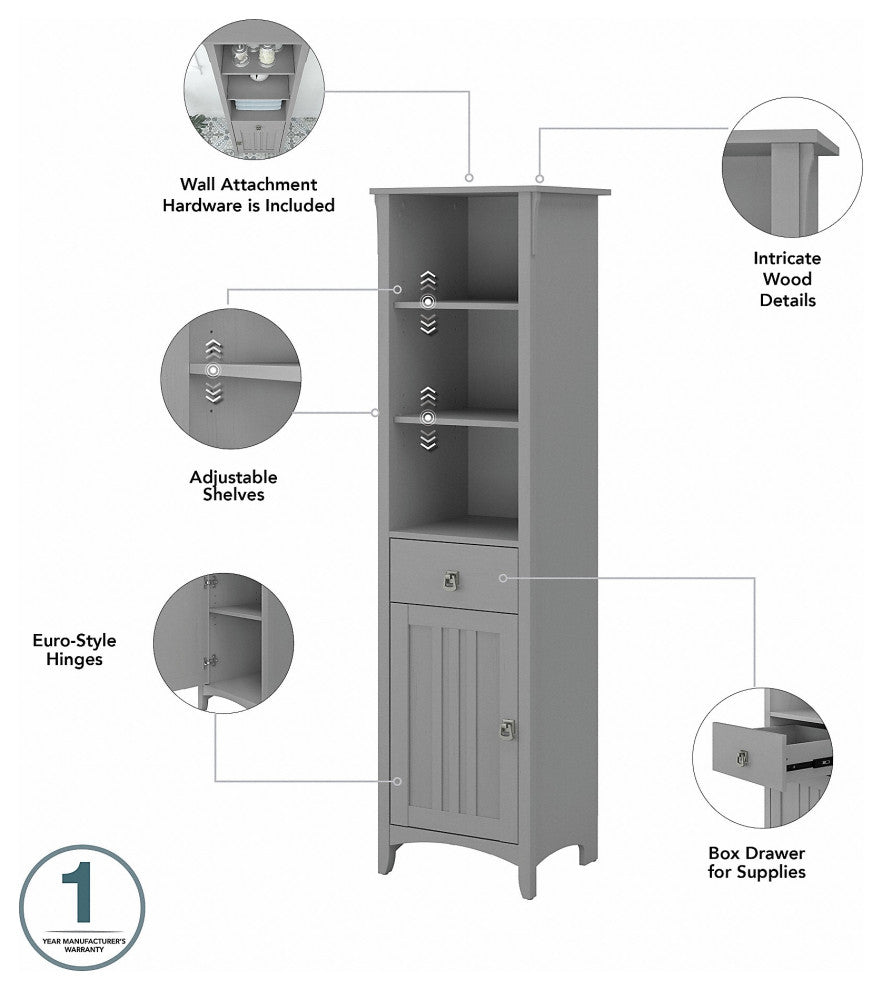 Wall Attachment Hardware is Included

Intricate Wood Details

Adjustable Shelves

Euro-Style Hinges

Box Drawer for Supplies

1

YEAR MANUFACTURER'S WARRANTY