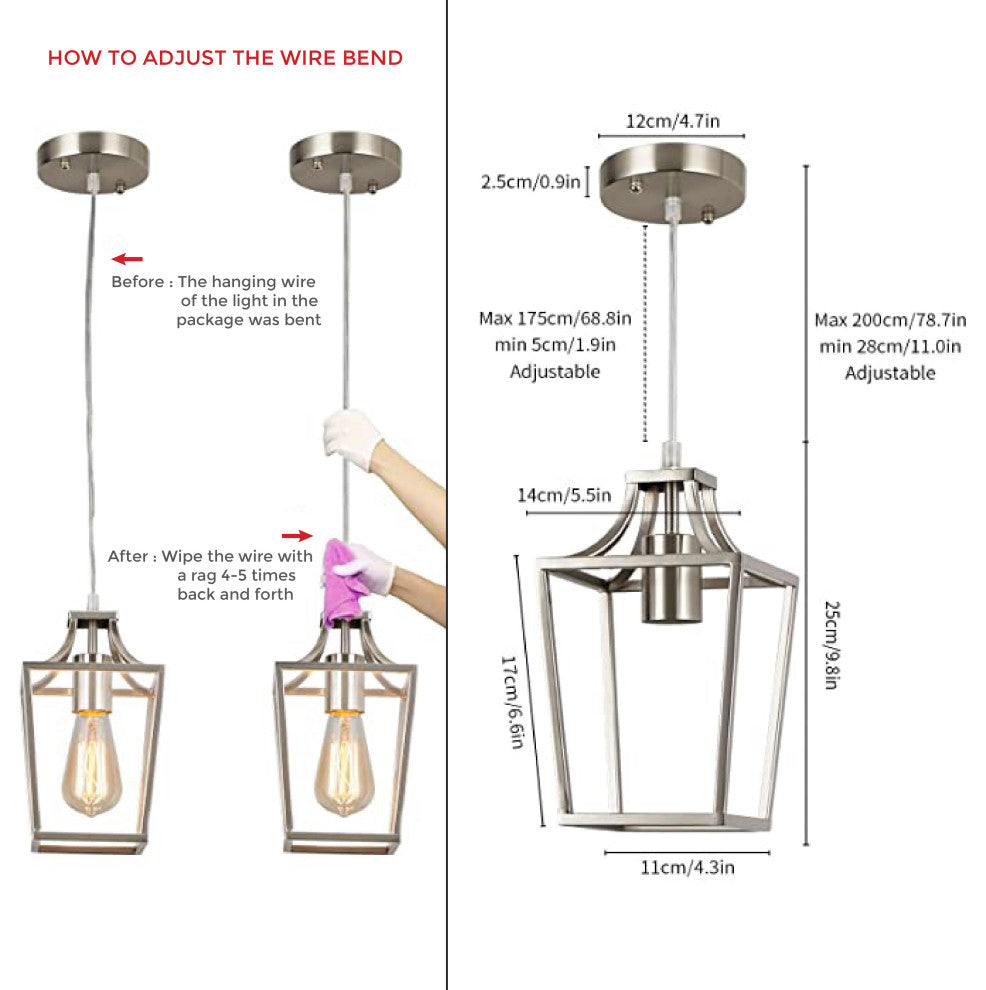 HOW TO ADJUST THE WIRE BEND

Before : The hanging wire of the light in the package was bent

After : Wipe the wire with a rag 4-5 times back and forth

12cm/4.7in

2.5cm/0.9in

Max 175cm/68.8in
min 5cm/1.9in
Adjustable

Max 200cm/78.7in
min 28cm/11.0in
Adjustable

14cm/5.5in

17cm/6.6in

25cm/9.8in

11cm/4.3in