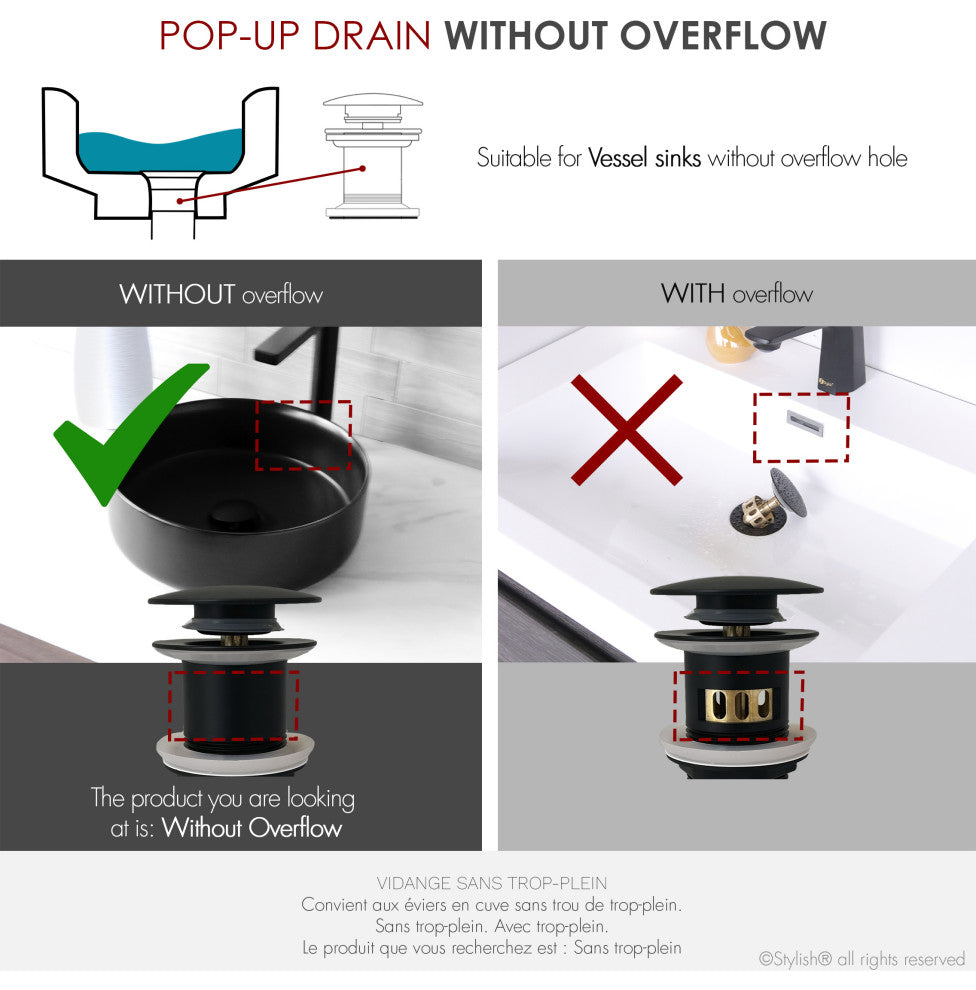 POP-UP DRAIN WITHOUT OVERFLOW

Suitable for Vessel sinks without overflow hole

WITHOUT overflow

The product you are looking at is: Without Overflow

WITH overflow

VIDANGE SANS TROP-PLEIN
Convient aux éviers en cuve sans trou de trop-plein.
Sans trop-plein. Avec trop-plein.
Le produit que vous recherchez est : Sans trop-plein

©Stylish® all rights reserved