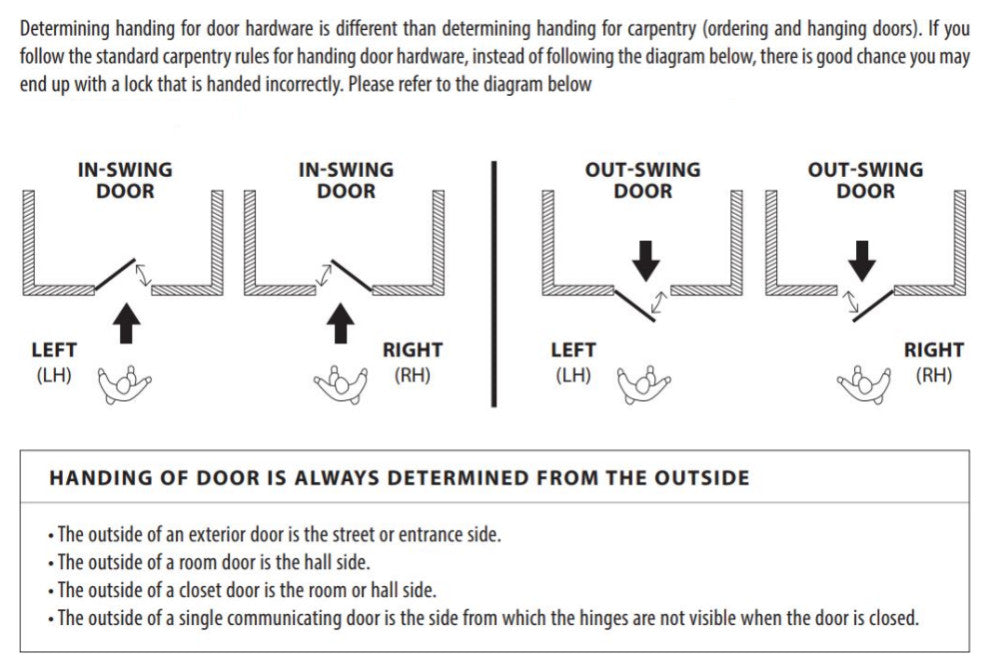 Determining handing for door hardware is different than determining handing for carpentry (ordering and hanging doors). If you follow the standard carpentry rules for handing door hardware, instead of following the diagram below, there is good chance you may end up with a lock that is handed incorrectly. Please refer to the diagram below

IN-SWING DOOR

LEFT (LH)

IN-SWING DOOR

RIGHT (RH)

OUT-SWING DOOR

LEFT (LH)

OUT-SWING DOOR

RIGHT (RH)

HANDING OF DOOR IS ALWAYS DETERMINED FROM THE OUTSIDE

• The outside of an exterior door is the street or entrance side.
• The outside of a room door is the hall side.
• The outside of a closet door is the room or hall side.
• The outside of a single communicating door is the side from which the hinges are not visible when the door is closed.