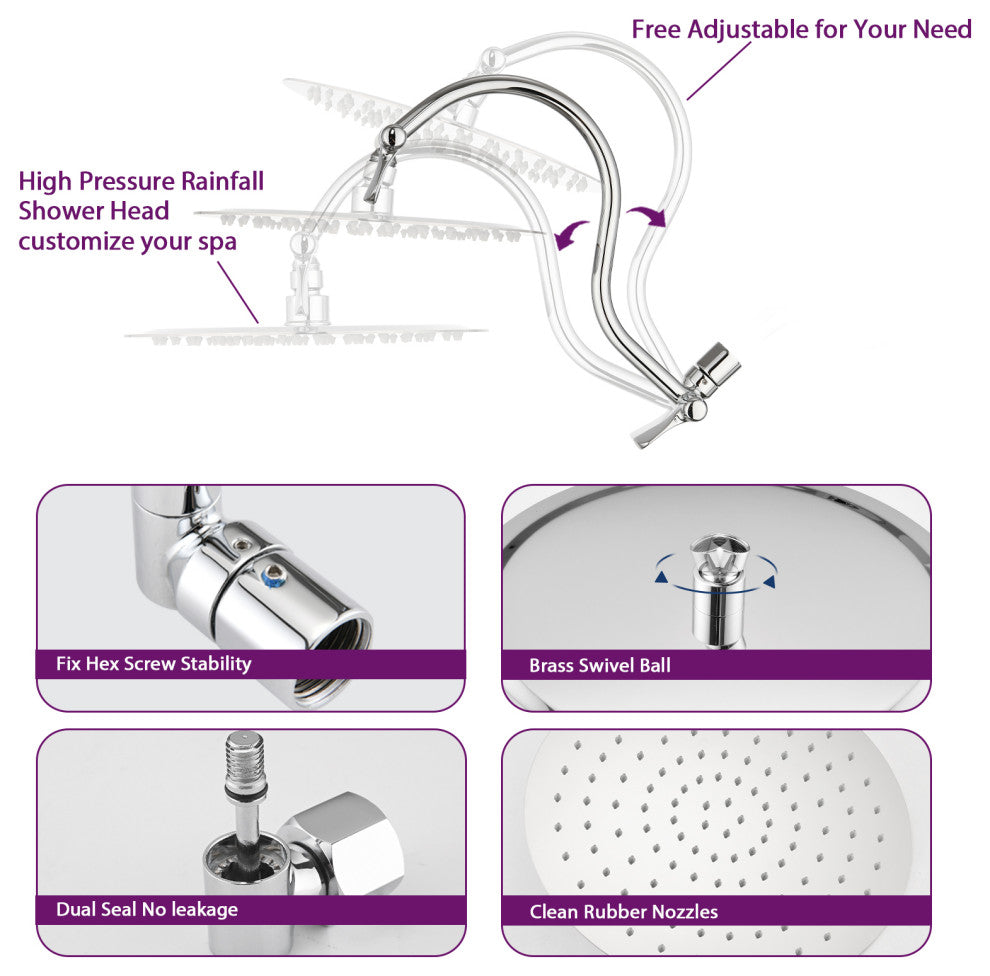 Free Adjustable for Your Need

High Pressure Rainfall Shower Head customize your spa

Fix Hex Screw Stability

Brass Swivel Ball

Dual Seal No leakage

Clean Rubber Nozzles