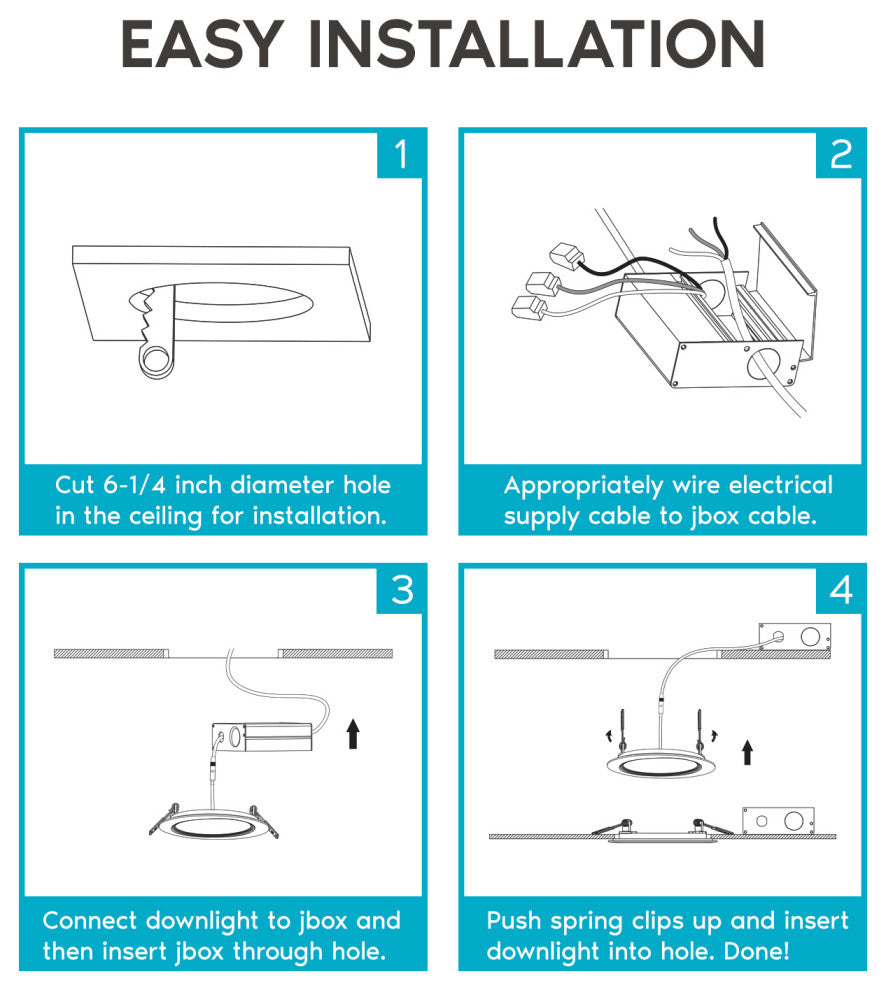 EASY INSTALLATION

1

Cut 6-1/4 inch diameter hole in the ceiling for installation.

2

Appropriately wire electrical supply cable to jbox cable.

3

Connect downlight to jbox and then insert jbox through hole.

4

Push spring clips up and insert downlight into hole. Done!