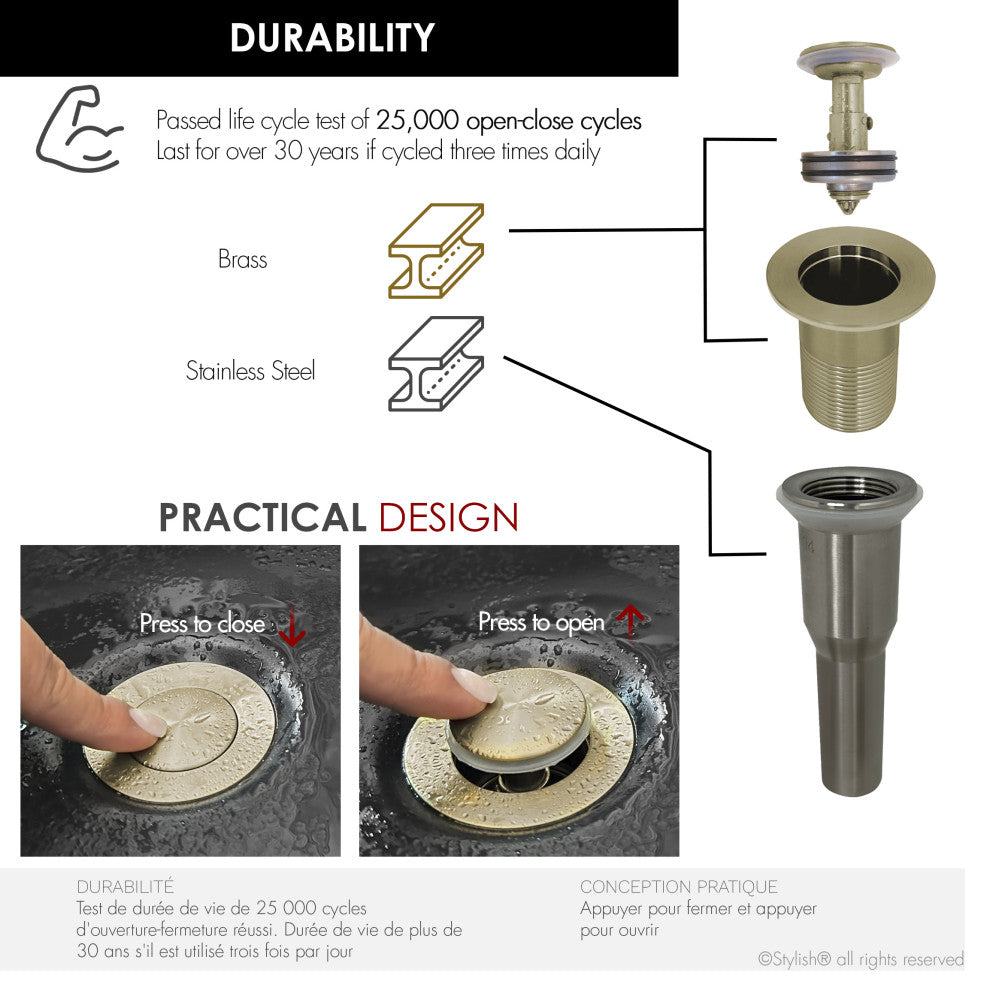 DURABILITY

Passed life cycle test of 25,000 open-close cycles
Last for over 30 years if cycled three times daily

Brass

Stainless Steel

PRACTICAL DESIGN

Press to close

Press to open

DURABILITÉ
Test de durée de vie de 25 000 cycles d'ouverture-fermeture réussi. Durée de vie de plus de 30 ans s'il est utilisé trois fois par jour

CONCEPTION PRATIQUE
Appuyer pour fermer et appuyer pour ouvrir

©Stylish® all rights reserved