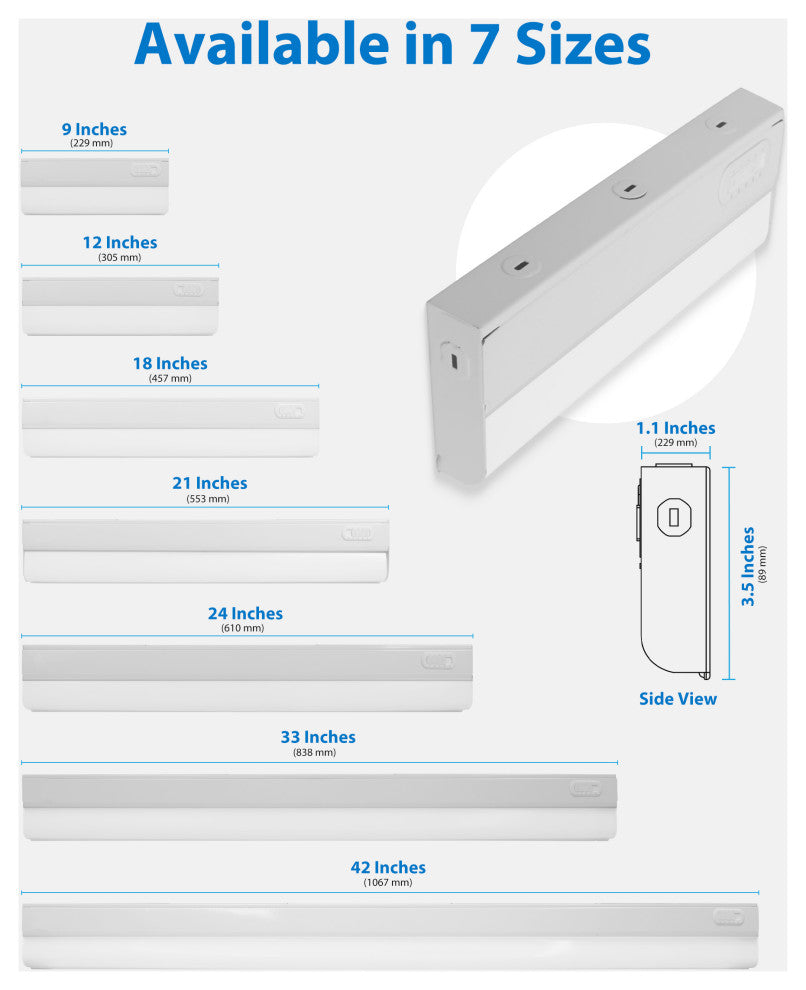 Available in 7 Sizes

9 Inches
(229 mm)

12 Inches
(305 mm)

18 Inches
(457 mm)

21 Inches
(553 mm)

24 Inches
(610 mm)

33 Inches
(838 mm)

42 Inches
(1067 mm)

1.1 Inches
(229 mm)

3.5 Inches
(89 mm)

Side View