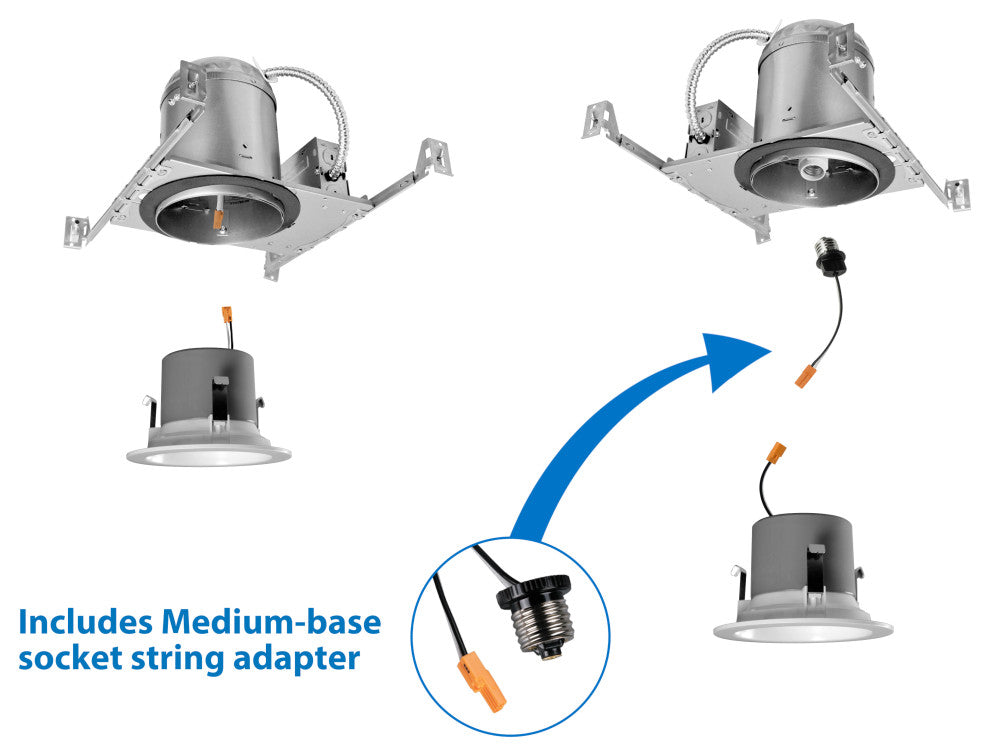 Includes Medium-base socket string adapter