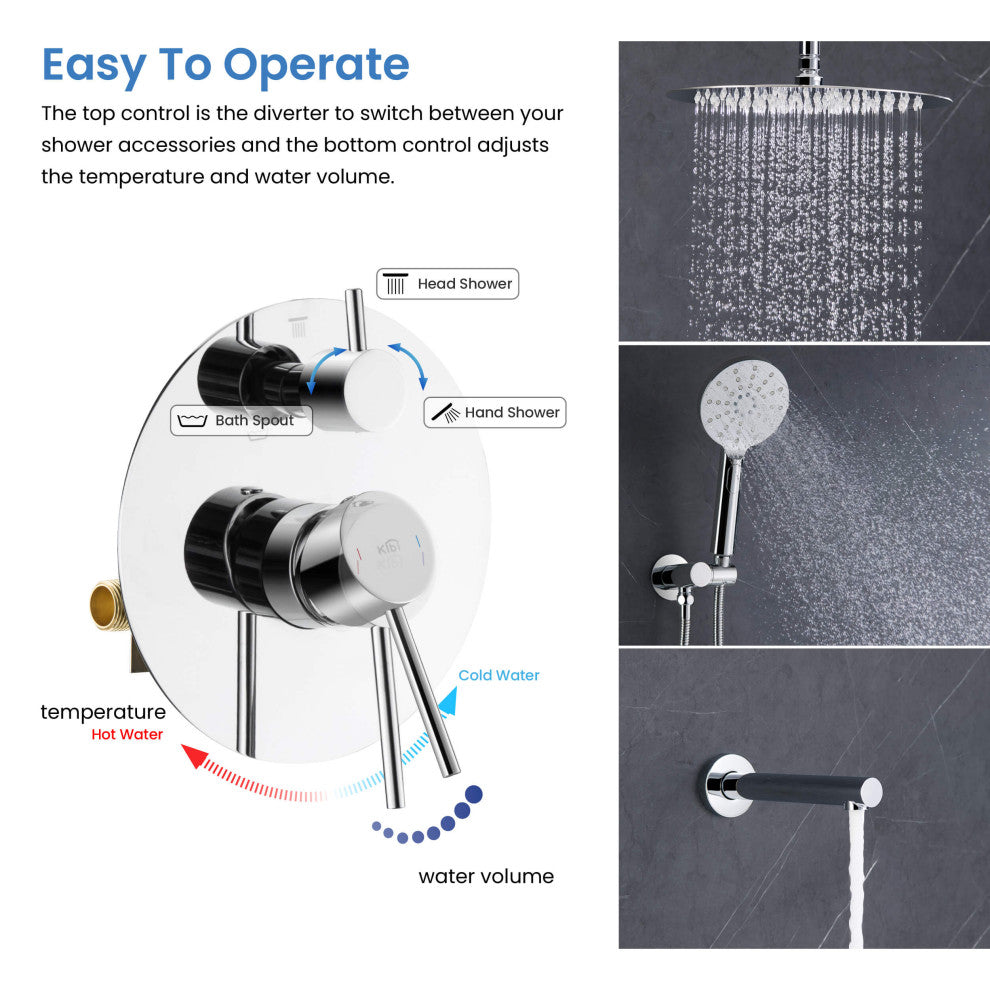 Easy To Operate

The top control is the diverter to switch between your shower accessories and the bottom control adjusts the temperature and water volume.

Head Shower

Bath Spout

Hand Shower

Cold Water

temperature

Hot Water

water volume