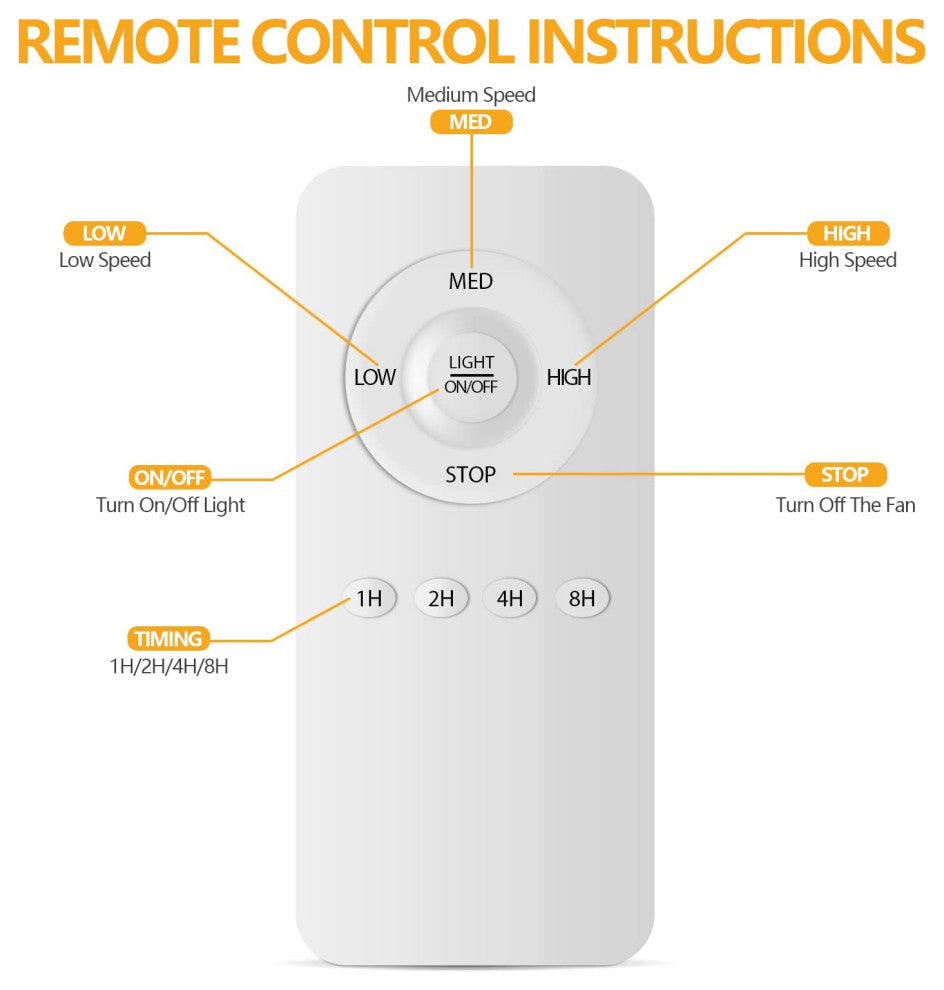 REMOTE CONTROL INSTRUCTIONS

Medium Speed
MED

LOW
Low Speed

HIGH
High Speed

MED

LOW

LIGHT
ON/OFF

HIGH

STOP

ON/OFF
Turn On/Off Light

STOP
Turn Off The Fan

1H 2H 4H 8H

TIMING
1H/2H/4H/8H